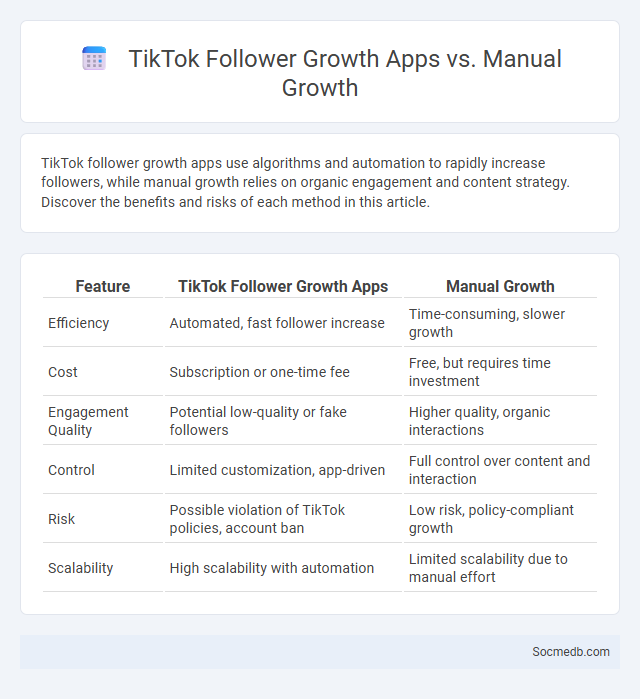 TikTok Follower Growth Apps vs. Manual Growth

TikTok follower growth apps use algorithms and automation to rapidly increase followers, while manual growth relies on organic engagement and content strategy. Discover the benefits and risks of each method in this article.

| Feature | TikTok Follower Growth Apps | Manual Growth |
|---|---|---|
| Efficiency | Automated, fast follower increase | Time-consuming, slower growth |
| Cost | Subscription or one-time fee | Free, but requires time investment |
| Engagement Quality | Potential low-quality or fake followers | Higher quality, organic interactions |
| Control | Limited customization, app-driven | Full control over content and interaction |
| Risk | Possible violation of TikTok policies, account ban | Low risk, policy-compliant growth |
| Scalability | High scalability with automation | Limited scalability due to manual effort |

Socmedb.com