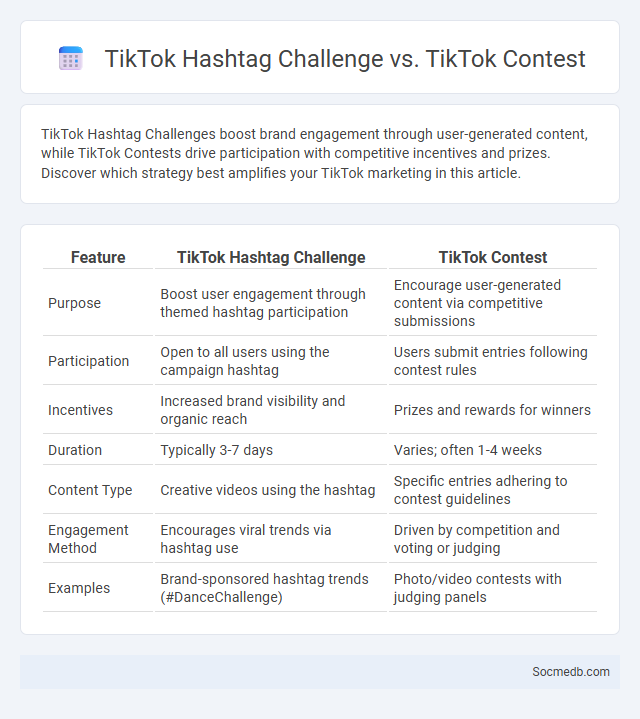 TikTok Hashtag Challenge vs. TikTok Contest

TikTok Hashtag Challenges boost brand engagement through user-generated content, while TikTok Contests drive participation with competitive incentives and prizes. Discover which strategy best amplifies your TikTok marketing in this article.

| Feature | TikTok Hashtag Challenge | TikTok Contest |
|---|---|---|
| Purpose | Boost user engagement through themed hashtag participation | Encourage user-generated content via competitive submissions |
| Participation | Open to all users using the campaign hashtag | Users submit entries following contest rules |
| Incentives | Increased brand visibility and organic reach | Prizes and rewards for winners |
| Duration | Typically 3-7 days | Varies; often 1-4 weeks |
| Content Type | Creative videos using the hashtag | Specific entries adhering to contest guidelines |
| Engagement Method | Encourages viral trends via hashtag use | Driven by competition and voting or judging |
| Examples | Brand-sponsored hashtag trends (#DanceChallenge) | Photo/video contests with judging panels |

Socmedb.com