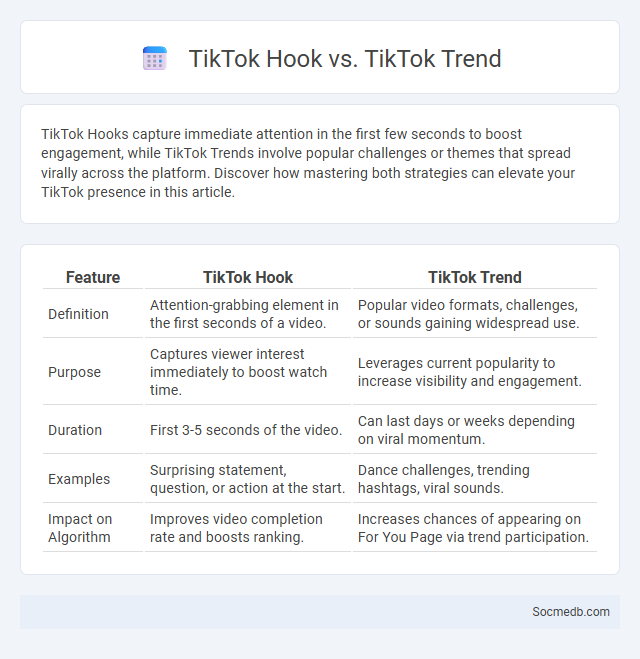 TikTok Hook vs. TikTok Trend

TikTok Hooks capture immediate attention in the first few seconds to boost engagement, while TikTok Trends involve popular challenges or themes that spread virally across the platform. Discover how mastering both strategies can elevate your TikTok presence in this article.

| Feature | TikTok Hook | TikTok Trend |
|---|---|---|
| Definition | Attention-grabbing element in the first seconds of a video. | Popular video formats, challenges, or sounds gaining widespread use. |
| Purpose | Captures viewer interest immediately to boost watch time. | Leverages current popularity to increase visibility and engagement. |
| Duration | First 3-5 seconds of the video. | Can last days or weeks depending on viral momentum. |
| Examples | Surprising statement, question, or action at the start. | Dance challenges, trending hashtags, viral sounds. |
| Impact on Algorithm | Improves video completion rate and boosts ranking. | Increases chances of appearing on For You Page via trend participation. |

Socmedb.com