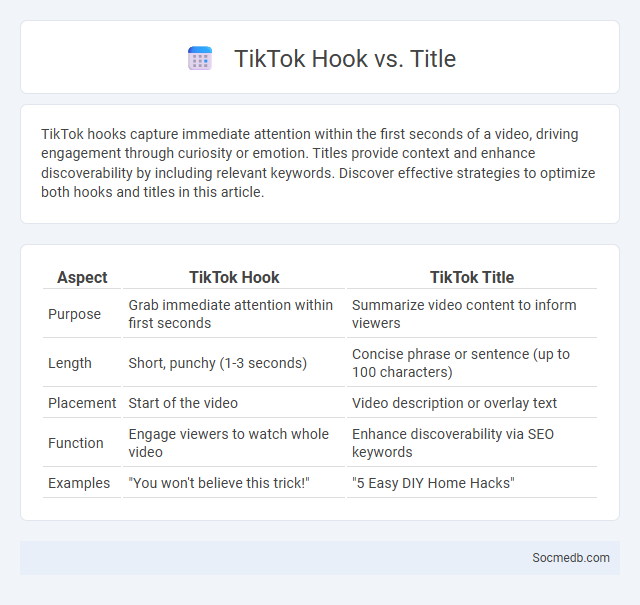 TikTok Hook vs. Title

TikTok hooks capture immediate attention within the first seconds of a video, driving engagement through curiosity or emotion. Titles provide context and enhance discoverability by including relevant keywords. Discover effective strategies to optimize both hooks and titles in this article.

| Aspect | TikTok Hook | TikTok Title |
|---|---|---|
| Purpose | Grab immediate attention within first seconds | Summarize video content to inform viewers |
| Length | Short, punchy (1-3 seconds) | Concise phrase or sentence (up to 100 characters) |
| Placement | Start of the video | Video description or overlay text |
| Function | Engage viewers to watch whole video | Enhance discoverability via SEO keywords |
| Examples | "You won't believe this trick!" | "5 Easy DIY Home Hacks" |

Socmedb.com