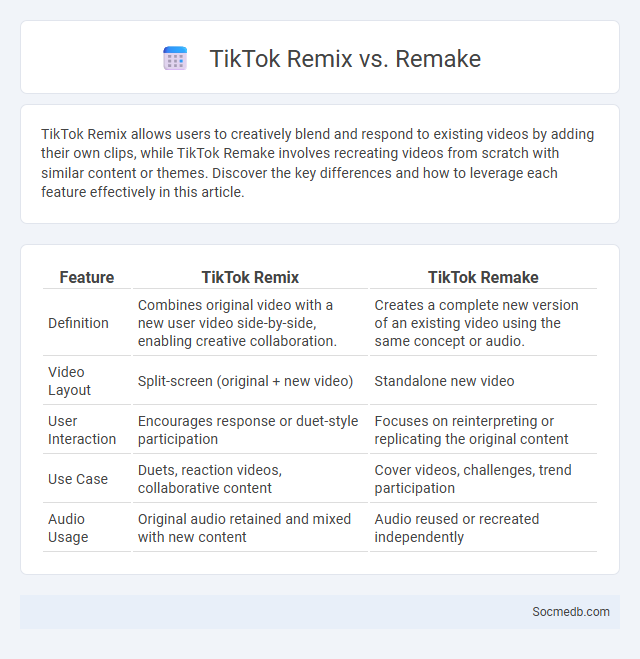 TikTok Remix vs. Remake

TikTok Remix allows users to creatively blend and respond to existing videos by adding their own clips, while TikTok Remake involves recreating videos from scratch with similar content or themes. Discover the key differences and how to leverage each feature effectively in this article.

| Feature | TikTok Remix | TikTok Remake |
|---|---|---|
| Definition | Combines original video with a new user video side-by-side, enabling creative collaboration. | Creates a complete new version of an existing video using the same concept or audio. |
| Video Layout | Split-screen (original + new video) | Standalone new video |
| User Interaction | Encourages response or duet-style participation | Focuses on reinterpreting or replicating the original content |
| Use Case | Duets, reaction videos, collaborative content | Cover videos, challenges, trend participation |
| Audio Usage | Original audio retained and mixed with new content | Audio reused or recreated independently |

Socmedb.com