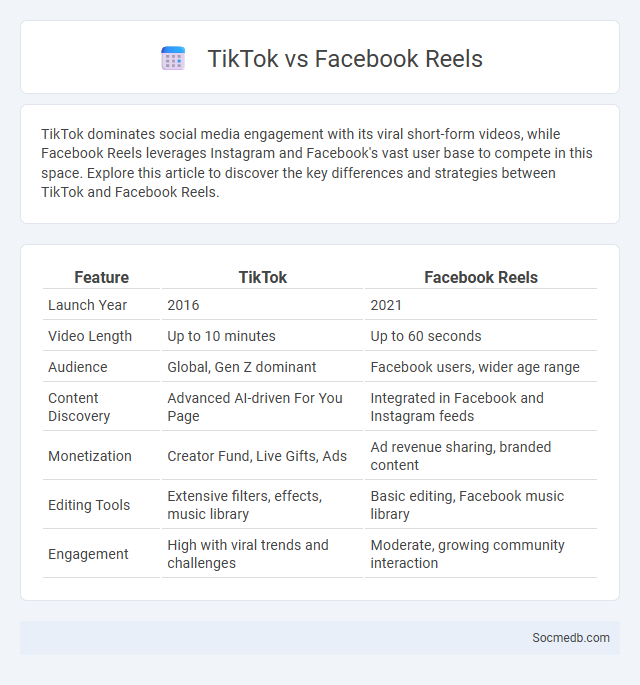 TikTok vs Facebook Reels

TikTok dominates social media engagement with its viral short-form videos, while Facebook Reels leverages Instagram and Facebook's vast user base to compete in this space. Explore this article to discover the key differences and strategies between TikTok and Facebook Reels.

| Feature | TikTok | Facebook Reels |
|---|---|---|
| Launch Year | 2016 | 2021 |
| Video Length | Up to 10 minutes | Up to 60 seconds |
| Audience | Global, Gen Z dominant | Facebook users, wider age range |
| Content Discovery | Advanced AI-driven For You Page | Integrated in Facebook and Instagram feeds |
| Monetization | Creator Fund, Live Gifts, Ads | Ad revenue sharing, branded content |
| Editing Tools | Extensive filters, effects, music library | Basic editing, Facebook music library |
| Engagement | High with viral trends and challenges | Moderate, growing community interaction |

Socmedb.com