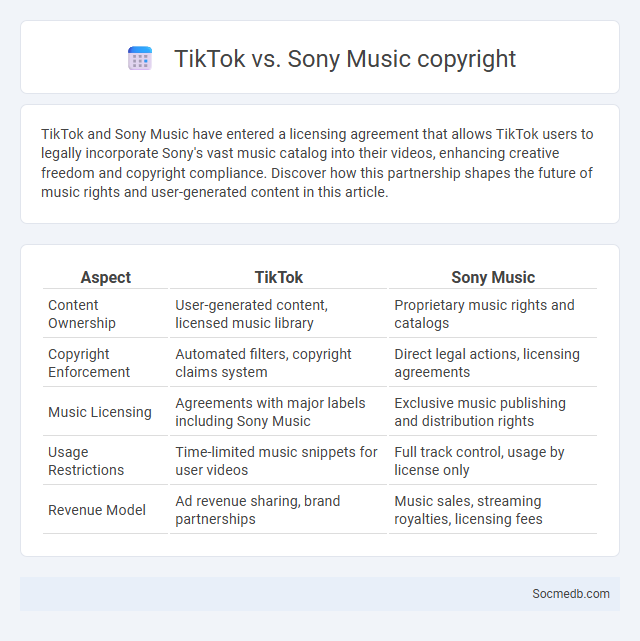 TikTok vs. Sony Music copyright

TikTok and Sony Music have entered a licensing agreement that allows TikTok users to legally incorporate Sony's vast music catalog into their videos, enhancing creative freedom and copyright compliance. Discover how this partnership shapes the future of music rights and user-generated content in this article.

| Aspect | TikTok | Sony Music |
|---|---|---|
| Content Ownership | User-generated content, licensed music library | Proprietary music rights and catalogs |
| Copyright Enforcement | Automated filters, copyright claims system | Direct legal actions, licensing agreements |
| Music Licensing | Agreements with major labels including Sony Music | Exclusive music publishing and distribution rights |
| Usage Restrictions | Time-limited music snippets for user videos | Full track control, usage by license only |
| Revenue Model | Ad revenue sharing, brand partnerships | Music sales, streaming royalties, licensing fees |

Socmedb.com