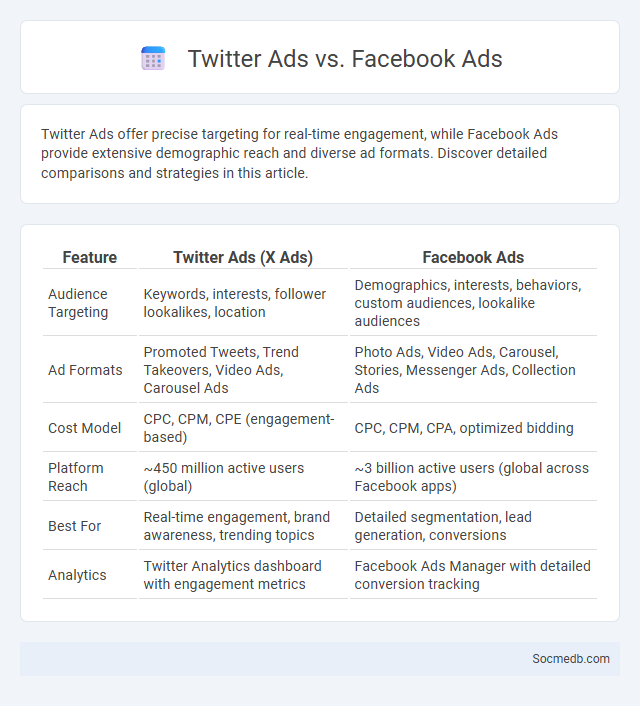 Twitter Ads vs. Facebook Ads

Twitter Ads offer precise targeting for real-time engagement, while Facebook Ads provide extensive demographic reach and diverse ad formats. Discover detailed comparisons and strategies in this article.

| Feature | Twitter Ads (X Ads) | Facebook Ads |
|---|---|---|
| Audience Targeting | Keywords, interests, follower lookalikes, location | Demographics, interests, behaviors, custom audiences, lookalike audiences |
| Ad Formats | Promoted Tweets, Trend Takeovers, Video Ads, Carousel Ads | Photo Ads, Video Ads, Carousel, Stories, Messenger Ads, Collection Ads |
| Cost Model | CPC, CPM, CPE (engagement-based) | CPC, CPM, CPA, optimized bidding |
| Platform Reach | ~450 million active users (global) | ~3 billion active users (global across Facebook apps) |
| Best For | Real-time engagement, brand awareness, trending topics | Detailed segmentation, lead generation, conversions |
| Analytics | Twitter Analytics dashboard with engagement metrics | Facebook Ads Manager with detailed conversion tracking |

Socmedb.com