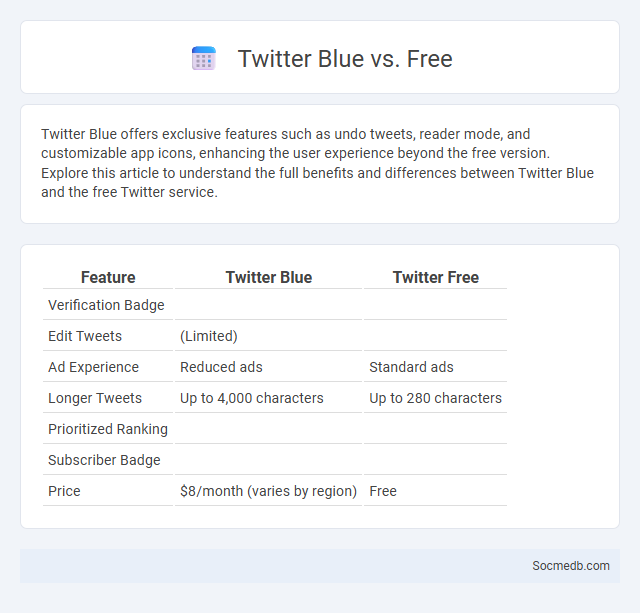 Twitter Blue vs. Free

Twitter Blue offers exclusive features such as undo tweets, reader mode, and customizable app icons, enhancing the user experience beyond the free version. Explore this article to understand the full benefits and differences between Twitter Blue and the free Twitter service.

| Feature | Twitter Blue | Twitter Free |
|---|---|---|
| Verification Badge | | |
| Edit Tweets | (Limited) | |
| Ad Experience | Reduced ads | Standard ads |
| Longer Tweets | Up to 4,000 characters | Up to 280 characters |
| Prioritized Ranking | | |
| Subscriber Badge | | |
| Price | \$8/month (varies by region) | Free |

Socmedb.com