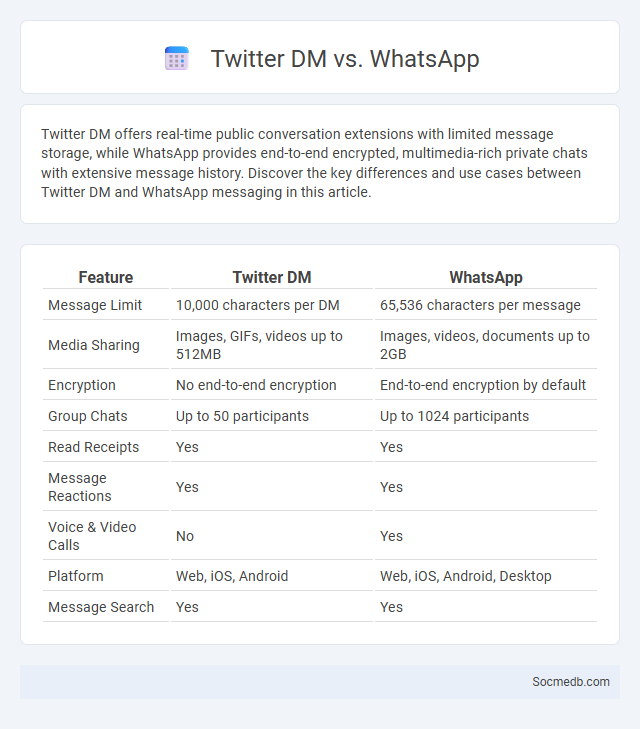 Twitter DM vs. WhatsApp

Twitter DM offers real-time public conversation extensions with limited message storage, while WhatsApp provides end-to-end encrypted, multimedia-rich private chats with extensive message history. Discover the key differences and use cases between Twitter DM and WhatsApp messaging in this article.

| Feature | Twitter DM | WhatsApp |
|---|---|---|
| Message Limit | 10,000 characters per DM | 65,536 characters per message |
| Media Sharing | Images, GIFs, videos up to 512MB | Images, videos, documents up to 2GB |
| Encryption | No end-to-end encryption | End-to-end encryption by default |
| Group Chats | Up to 50 participants | Up to 1024 participants |
| Read Receipts | Yes | Yes |
| Message Reactions | Yes | Yes |
| Voice & Video Calls | No | Yes |
| Platform | Web, iOS, Android | Web, iOS, Android, Desktop |
| Message Search | Yes | Yes |

Socmedb.com