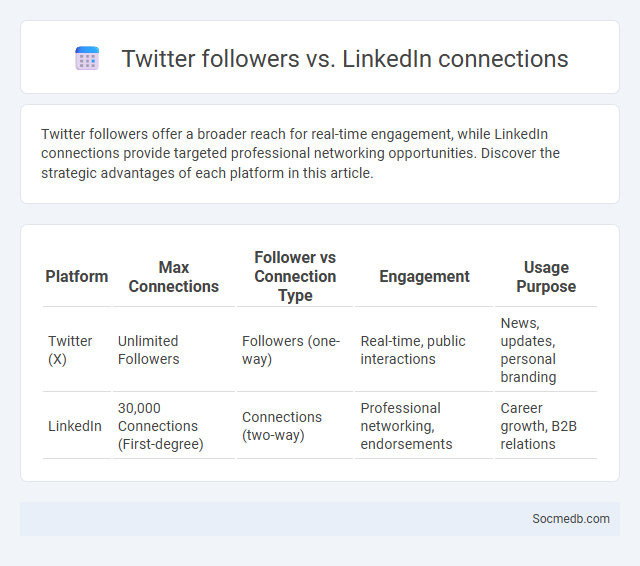 Twitter followers vs. LinkedIn connections

Twitter followers offer a broader reach for real-time engagement, while LinkedIn connections provide targeted professional networking opportunities. Discover the strategic advantages of each platform in this article.

| Platform | Max Connections | Follower vs Connection Type | Engagement | Usage Purpose |
|---|---|---|---|---|
| Twitter (X) | Unlimited Followers | Followers (one-way) | Real-time, public interactions | News, updates, personal branding |
| LinkedIn | 30,000 Connections (First-degree) | Connections (two-way) | Professional networking, endorsements | Career growth, B2B relations |

Socmedb.com