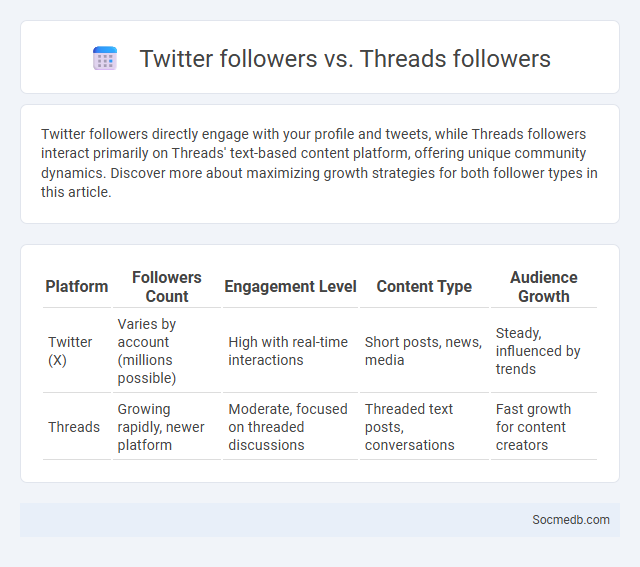 Twitter followers vs. Threads followers

Twitter followers directly engage with your profile and tweets, while Threads followers interact primarily on Threads' text-based content platform, offering unique community dynamics. Discover more about maximizing growth strategies for both follower types in this article.

| Platform | Followers Count | Engagement Level | Content Type | Audience Growth |
|---|---|---|---|---|
| Twitter (X) | Varies by account (millions possible) | High with real-time interactions | Short posts, news, media | Steady, influenced by trends |
| Threads | Growing rapidly, newer platform | Moderate, focused on threaded discussions | Threaded text posts, conversations | Fast growth for content creators |

Socmedb.com