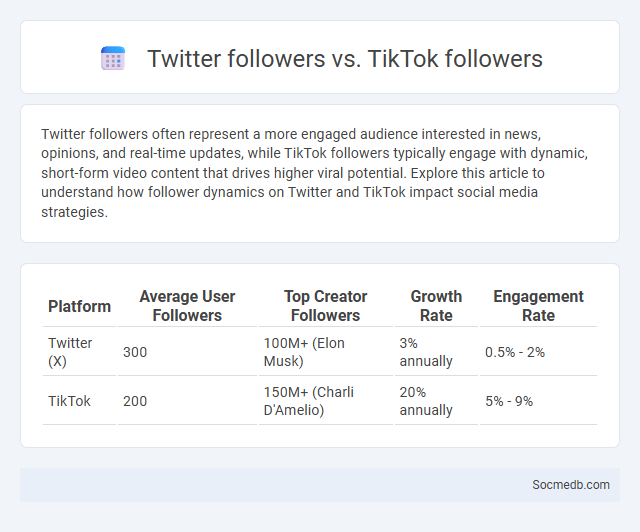 Twitter followers vs. TikTok followers

Twitter followers often represent a more engaged audience interested in news, opinions, and real-time updates, while TikTok followers typically engage with dynamic, short-form video content that drives higher viral potential. Explore this article to understand how follower dynamics on Twitter and TikTok impact social media strategies.

| Platform | Average User Followers | Top Creator Followers | Growth Rate | Engagement Rate |
|---|---|---|---|---|
| Twitter (X) | 300 | 100M+ (Elon Musk) | 3% annually | 0.5% - 2% |
| TikTok | 200 | 150M+ (Charli D'Amelio) | 20% annually | 5% - 9% |

Socmedb.com