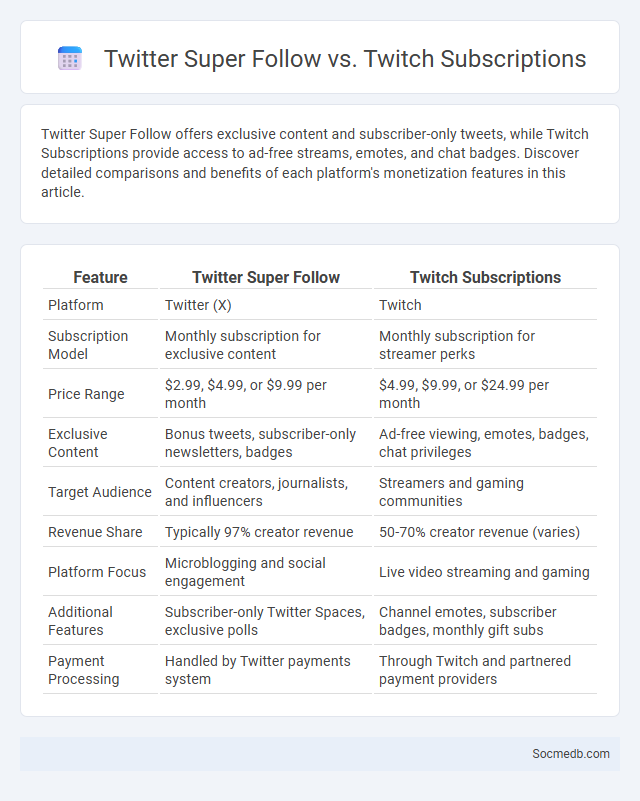 Twitter Super Follow vs. Twitch Subscriptions

Twitter Super Follow offers exclusive content and subscriber-only tweets, while Twitch Subscriptions provide access to ad-free streams, emotes, and chat badges. Discover detailed comparisons and benefits of each platform's monetization features in this article.

| Feature | Twitter Super Follow | Twitch Subscriptions |
|---|---|---|
| Platform | Twitter (X) | Twitch |
| Subscription Model | Monthly subscription for exclusive content | Monthly subscription for streamer perks |
| Price Range | \$2.99, \$4.99, or \$9.99 per month | \$4.99, \$9.99, or \$24.99 per month |
| Exclusive Content | Bonus tweets, subscriber-only newsletters, badges | Ad-free viewing, emotes, badges, chat privileges |
| Target Audience | Content creators, journalists, and influencers | Streamers and gaming communities |
| Revenue Share | Typically 97% creator revenue | 50-70% creator revenue (varies) |
| Platform Focus | Microblogging and social engagement | Live video streaming and gaming |
| Additional Features | Subscriber-only Twitter Spaces, exclusive polls | Channel emotes, subscriber badges, monthly gift subs |
| Payment Processing | Handled by Twitter payments system | Through Twitch and partnered payment providers |

Socmedb.com