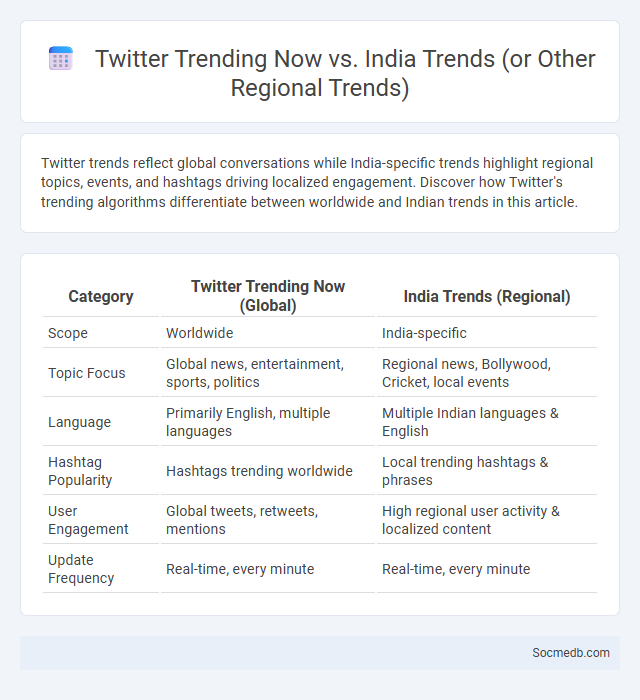 Twitter Trending Now vs. India Trends (or Other Regional Trends)

Twitter trends reflect global conversations while India-specific trends highlight regional topics, events, and hashtags driving localized engagement. Discover how Twitter's trending algorithms differentiate between worldwide and Indian trends in this article.

| Category | Twitter Trending Now (Global) | India Trends (Regional) |
|---|---|---|
| Scope | Worldwide | India-specific |
| Topic Focus | Global news, entertainment, sports, politics | Regional news, Bollywood, Cricket, local events |
| Language | Primarily English, multiple languages | Multiple Indian languages & English |
| Hashtag Popularity | Hashtags trending worldwide | Local trending hashtags & phrases |
| User Engagement | Global tweets, retweets, mentions | High regional user activity & localized content |
| Update Frequency | Real-time, every minute | Real-time, every minute |

Socmedb.com