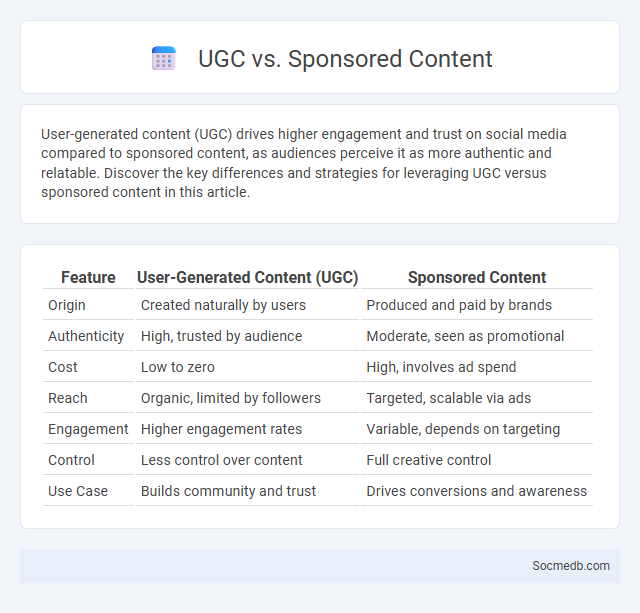 UGC vs. Sponsored Content

User-generated content (UGC) drives higher engagement and trust on social media compared to sponsored content, as audiences perceive it as more authentic and relatable. Discover the key differences and strategies for leveraging UGC versus sponsored content in this article.

| Feature | User-Generated Content (UGC) | Sponsored Content |
|---|---|---|
| Origin | Created naturally by users | Produced and paid by brands |
| Authenticity | High, trusted by audience | Moderate, seen as promotional |
| Cost | Low to zero | High, involves ad spend |
| Reach | Organic, limited by followers | Targeted, scalable via ads |
| Engagement | Higher engagement rates | Variable, depends on targeting |
| Control | Less control over content | Full creative control |
| Use Case | Builds community and trust | Drives conversions and awareness |

Socmedb.com