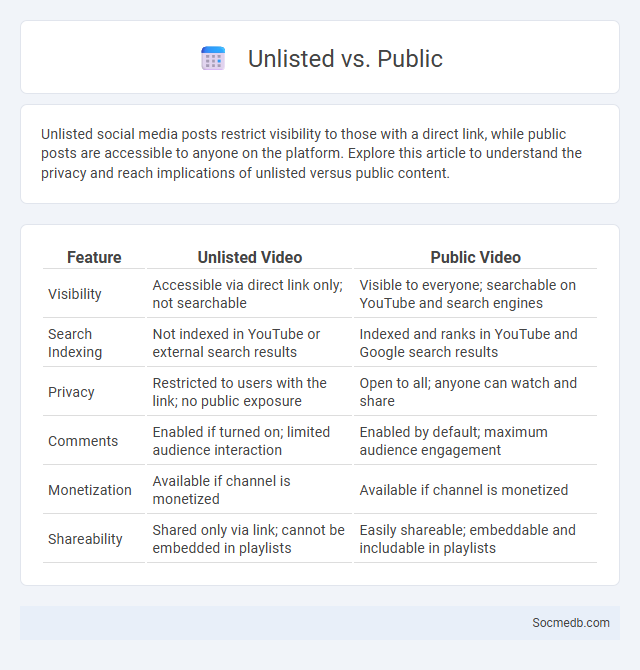 Unlisted vs. Public

Unlisted social media posts restrict visibility to those with a direct link, while public posts are accessible to anyone on the platform. Explore this article to understand the privacy and reach implications of unlisted versus public content.

| Feature | Unlisted Video | Public Video |
|---|---|---|
| Visibility | Accessible via direct link only; not searchable | Visible to everyone; searchable on YouTube and search engines |
| Search Indexing | Not indexed in YouTube or external search results | Indexed and ranks in YouTube and Google search results |
| Privacy | Restricted to users with the link; no public exposure | Open to all; anyone can watch and share |
| Comments | Enabled if turned on; limited audience interaction | Enabled by default; maximum audience engagement |
| Monetization | Available if channel is monetized | Available if channel is monetized |
| Shareability | Shared only via link; cannot be embedded in playlists | Easily shareable; embeddable and includable in playlists |

Socmedb.com