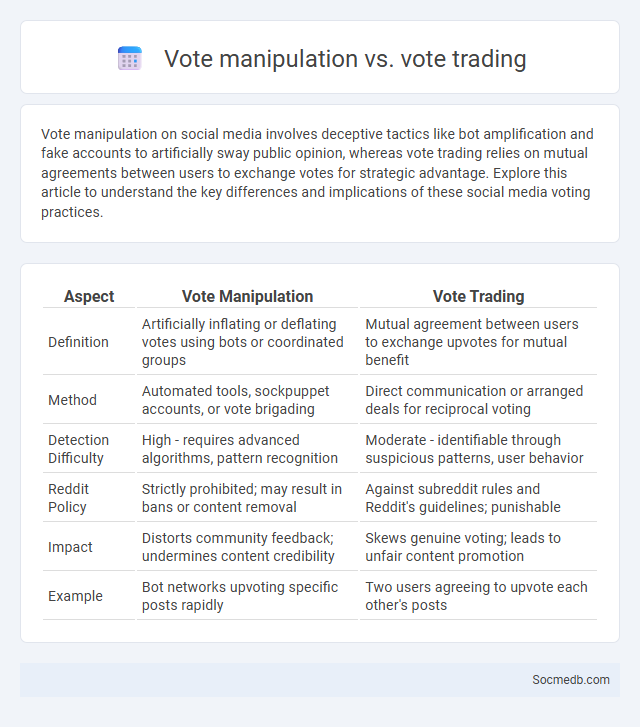 Vote manipulation vs. vote trading

Vote manipulation on social media involves deceptive tactics like bot amplification and fake accounts to artificially sway public opinion, whereas vote trading relies on mutual agreements between users to exchange votes for strategic advantage. Explore this article to understand the key differences and implications of these social media voting practices.

| Aspect | Vote Manipulation | Vote Trading |
|---|---|---|
| Definition | Artificially inflating or deflating votes using bots or coordinated groups | Mutual agreement between users to exchange upvotes for mutual benefit |
| Method | Automated tools, sockpuppet accounts, or vote brigading | Direct communication or arranged deals for reciprocal voting |
| Detection Difficulty | High - requires advanced algorithms, pattern recognition | Moderate - identifiable through suspicious patterns, user behavior |
| Reddit Policy | Strictly prohibited; may result in bans or content removal | Against subreddit rules and Reddit's guidelines; punishable |
| Impact | Distorts community feedback; undermines content credibility | Skews genuine voting; leads to unfair content promotion |
| Example | Bot networks upvoting specific posts rapidly | Two users agreeing to upvote each other's posts |

Socmedb.com