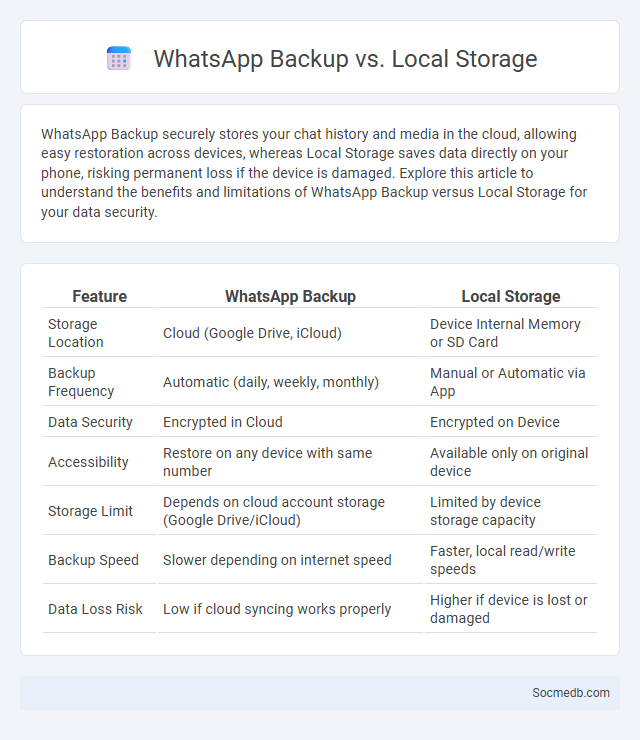 WhatsApp Backup vs. Local Storage

WhatsApp Backup securely stores your chat history and media in the cloud, allowing easy restoration across devices, whereas Local Storage saves data directly on your phone, risking permanent loss if the device is damaged. Explore this article to understand the benefits and limitations of WhatsApp Backup versus Local Storage for your data security.

| Feature | WhatsApp Backup | Local Storage |
|---|---|---|
| Storage Location | Cloud (Google Drive, iCloud) | Device Internal Memory or SD Card |
| Backup Frequency | Automatic (daily, weekly, monthly) | Manual or Automatic via App |
| Data Security | Encrypted in Cloud | Encrypted on Device |
| Accessibility | Restore on any device with same number | Available only on original device |
| Storage Limit | Depends on cloud account storage (Google Drive/iCloud) | Limited by device storage capacity |
| Backup Speed | Slower depending on internet speed | Faster, local read/write speeds |
| Data Loss Risk | Low if cloud syncing works properly | Higher if device is lost or damaged |

Socmedb.com