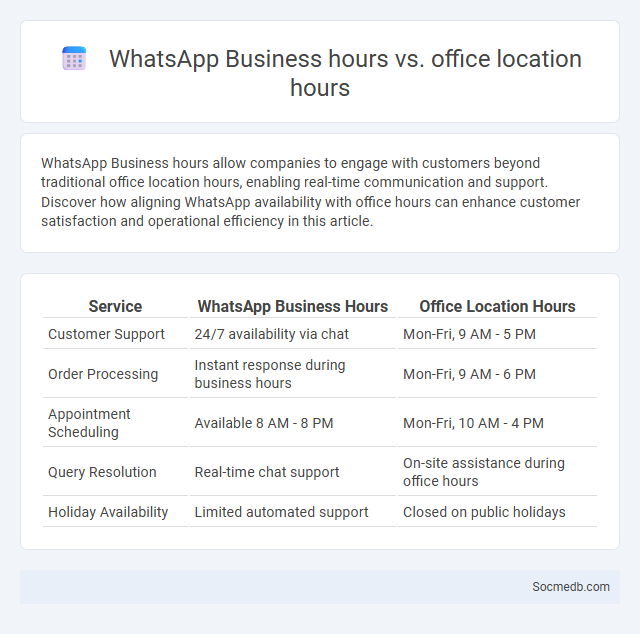 WhatsApp Business hours vs. office location hours

WhatsApp Business hours allow companies to engage with customers beyond traditional office location hours, enabling real-time communication and support. Discover how aligning WhatsApp availability with office hours can enhance customer satisfaction and operational efficiency in this article.

| Service | WhatsApp Business Hours | Office Location Hours |
|---|---|---|
| Customer Support | 24/7 availability via chat | Mon-Fri, 9 AM - 5 PM |
| Order Processing | Instant response during business hours | Mon-Fri, 9 AM - 6 PM |
| Appointment Scheduling | Available 8 AM - 8 PM | Mon-Fri, 10 AM - 4 PM |
| Query Resolution | Real-time chat support | On-site assistance during office hours |
| Holiday Availability | Limited automated support | Closed on public holidays |

Socmedb.com