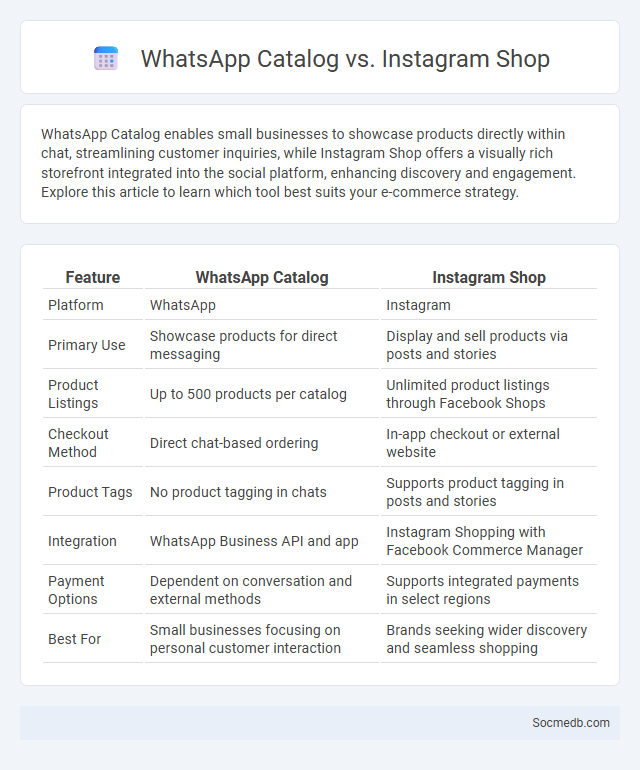 WhatsApp Catalog vs. Instagram Shop

WhatsApp Catalog enables small businesses to showcase products directly within chat, streamlining customer inquiries, while Instagram Shop offers a visually rich storefront integrated into the social platform, enhancing discovery and engagement. Explore this article to learn which tool best suits your e-commerce strategy.

| Feature | WhatsApp Catalog | Instagram Shop |
|---|---|---|
| Platform | WhatsApp | Instagram |
| Primary Use | Showcase products for direct messaging | Display and sell products via posts and stories |
| Product Listings | Up to 500 products per catalog | Unlimited product listings through Facebook Shops |
| Checkout Method | Direct chat-based ordering | In-app checkout or external website |
| Product Tags | No product tagging in chats | Supports product tagging in posts and stories |
| Integration | WhatsApp Business API and app | Instagram Shopping with Facebook Commerce Manager |
| Payment Options | Dependent on conversation and external methods | Supports integrated payments in select regions |
| Best For | Small businesses focusing on personal customer interaction | Brands seeking wider discovery and seamless shopping |

Socmedb.com