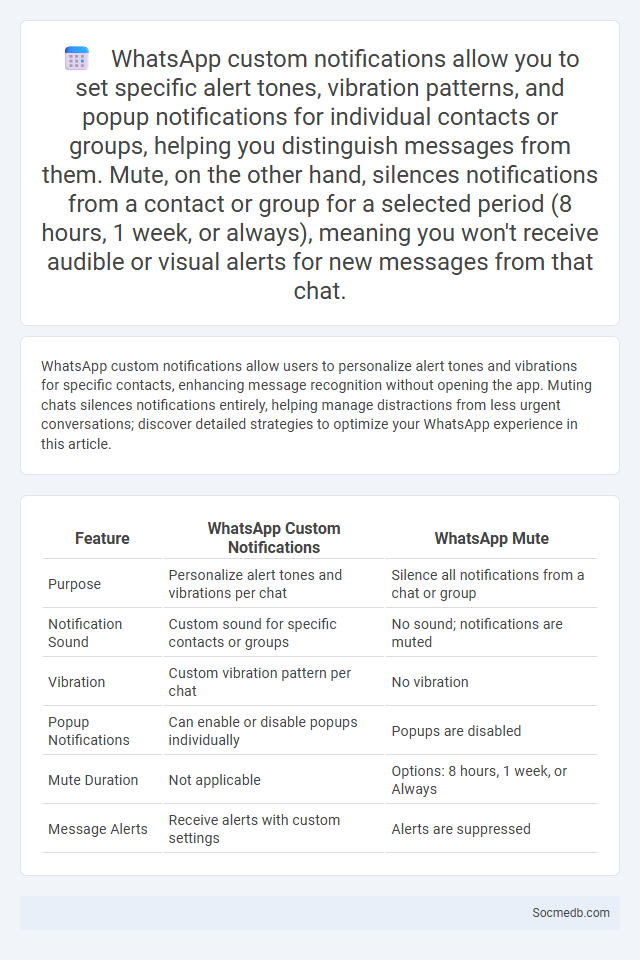 WhatsApp custom notifications allow you to set specific alert tones, vibration patterns, and popup notifications for individual contacts or groups, helping you distinguish messages from them. Mute, on the other hand, silences notifications from a contact or group for a selected period (8 hours, 1 week, or always), meaning you won't receive audible or visual alerts for new messages from that chat.

WhatsApp custom notifications allow users to personalize alert tones and vibrations for specific contacts, enhancing message recognition without opening the app. Muting chats silences notifications entirely, helping manage distractions from less urgent conversations; discover detailed strategies to optimize your WhatsApp experience in this article.

| Feature | WhatsApp Custom Notifications | WhatsApp Mute |
|---|---|---|
| Purpose | Personalize alert tones and vibrations per chat | Silence all notifications from a chat or group |
| Notification Sound | Custom sound for specific contacts or groups | No sound; notifications are muted |
| Vibration | Custom vibration pattern per chat | No vibration |
| Popup Notifications | Can enable or disable popups individually | Popups are disabled |
| Mute Duration | Not applicable | Options: 8 hours, 1 week, or Always |
| Message Alerts | Receive alerts with custom settings | Alerts are suppressed |

Socmedb.com