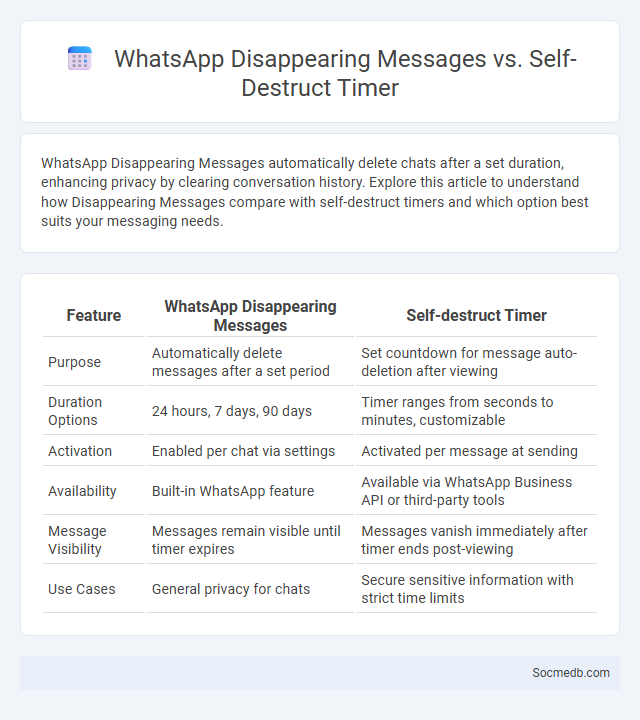 WhatsApp Disappearing Messages vs. Self-Destruct Timer

WhatsApp Disappearing Messages automatically delete chats after a set duration, enhancing privacy by clearing conversation history. Explore this article to understand how Disappearing Messages compare with self-destruct timers and which option best suits your messaging needs.

| Feature | WhatsApp Disappearing Messages | Self-destruct Timer |
|---|---|---|
| Purpose | Automatically delete messages after a set period | Set countdown for message auto-deletion after viewing |
| Duration Options | 24 hours, 7 days, 90 days | Timer ranges from seconds to minutes, customizable |
| Activation | Enabled per chat via settings | Activated per message at sending |
| Availability | Built-in WhatsApp feature | Available via WhatsApp Business API or third-party tools |
| Message Visibility | Messages remain visible until timer expires | Messages vanish immediately after timer ends post-viewing |
| Use Cases | General privacy for chats | Secure sensitive information with strict time limits |

Socmedb.com