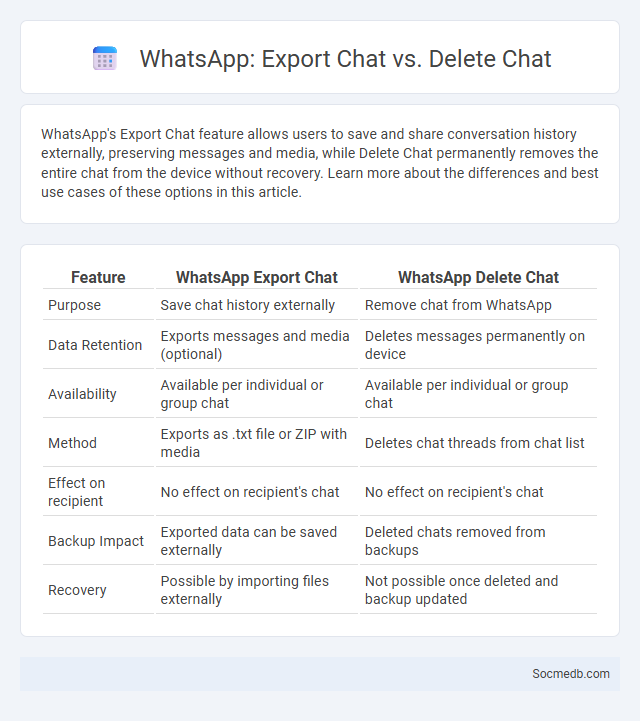 WhatsApp: Export Chat vs. Delete Chat

WhatsApp's Export Chat feature allows users to save and share conversation history externally, preserving messages and media, while Delete Chat permanently removes the entire chat from the device without recovery. Learn more about the differences and best use cases of these options in this article.

| Feature | WhatsApp Export Chat | WhatsApp Delete Chat |
|---|---|---|
| Purpose | Save chat history externally | Remove chat from WhatsApp |
| Data Retention | Exports messages and media (optional) | Deletes messages permanently on device |
| Availability | Available per individual or group chat | Available per individual or group chat |
| Method | Exports as .txt file or ZIP with media | Deletes chat threads from chat list |
| Effect on recipient | No effect on recipient's chat | No effect on recipient's chat |
| Backup Impact | Exported data can be saved externally | Deleted chats removed from backups |
| Recovery | Possible by importing files externally | Not possible once deleted and backup updated |

Socmedb.com