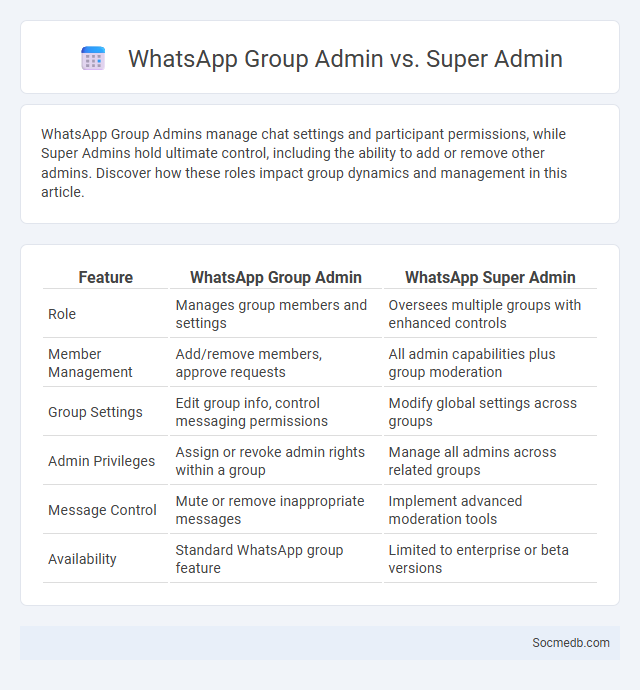 WhatsApp Group Admin vs. Super Admin

WhatsApp Group Admins manage chat settings and participant permissions, while Super Admins hold ultimate control, including the ability to add or remove other admins. Discover how these roles impact group dynamics and management in this article.

| Feature | WhatsApp Group Admin | WhatsApp Super Admin |
|---|---|---|
| Role | Manages group members and settings | Oversees multiple groups with enhanced controls |
| Member Management | Add/remove members, approve requests | All admin capabilities plus group moderation |
| Group Settings | Edit group info, control messaging permissions | Modify global settings across groups |
| Admin Privileges | Assign or revoke admin rights within a group | Manage all admins across related groups |
| Message Control | Mute or remove inappropriate messages | Implement advanced moderation tools |
| Availability | Standard WhatsApp group feature | Limited to enterprise or beta versions |

Socmedb.com