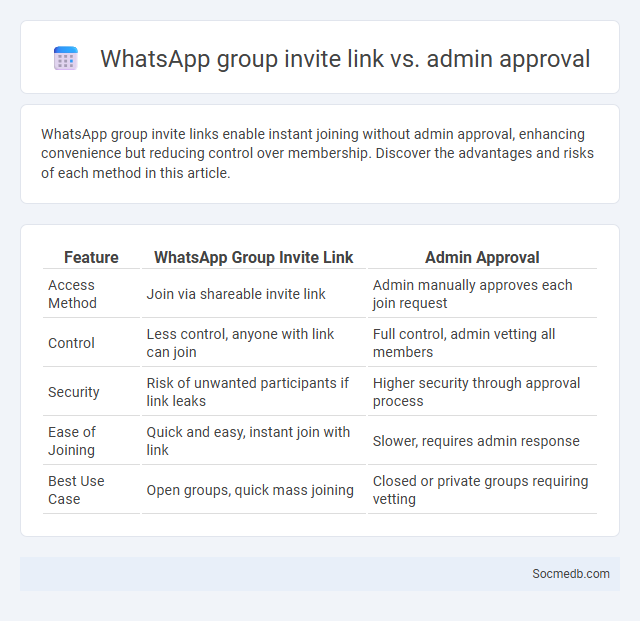 WhatsApp group invite link vs. admin approval

WhatsApp group invite links enable instant joining without admin approval, enhancing convenience but reducing control over membership. Discover the advantages and risks of each method in this article.

| Feature | WhatsApp Group Invite Link | Admin Approval |
|---|---|---|
| Access Method | Join via shareable invite link | Admin manually approves each join request |
| Control | Less control, anyone with link can join | Full control, admin vetting all members |
| Security | Risk of unwanted participants if link leaks | Higher security through approval process |
| Ease of Joining | Quick and easy, instant join with link | Slower, requires admin response |
| Best Use Case | Open groups, quick mass joining | Closed or private groups requiring vetting |

Socmedb.com