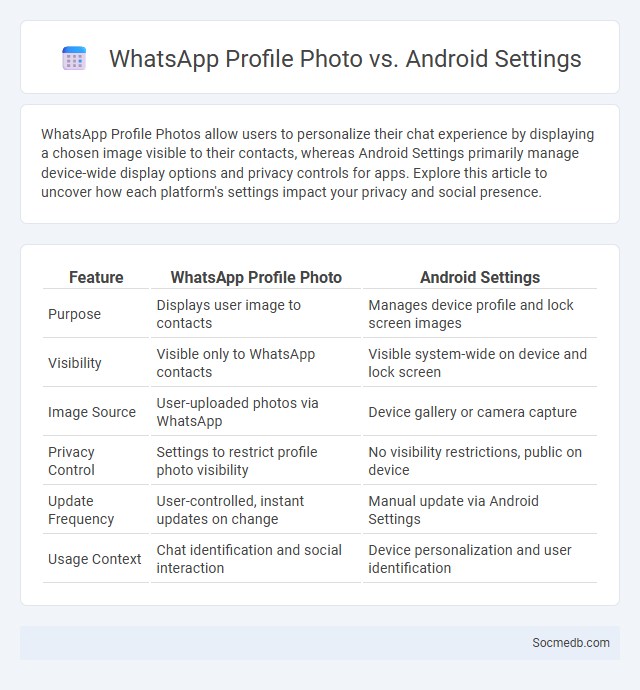 WhatsApp Profile Photo vs. Android Settings

WhatsApp Profile Photos allow users to personalize their chat experience by displaying a chosen image visible to their contacts, whereas Android Settings primarily manage device-wide display options and privacy controls for apps. Explore this article to uncover how each platform's settings impact your privacy and social presence.

| Feature | WhatsApp Profile Photo | Android Settings |
|---|---|---|
| Purpose | Displays user image to contacts | Manages device profile and lock screen images |
| Visibility | Visible only to WhatsApp contacts | Visible system-wide on device and lock screen |
| Image Source | User-uploaded photos via WhatsApp | Device gallery or camera capture |
| Privacy Control | Settings to restrict profile photo visibility | No visibility restrictions, public on device |
| Update Frequency | User-controlled, instant updates on change | Manual update via Android Settings |
| Usage Context | Chat identification and social interaction | Device personalization and user identification |

Socmedb.com