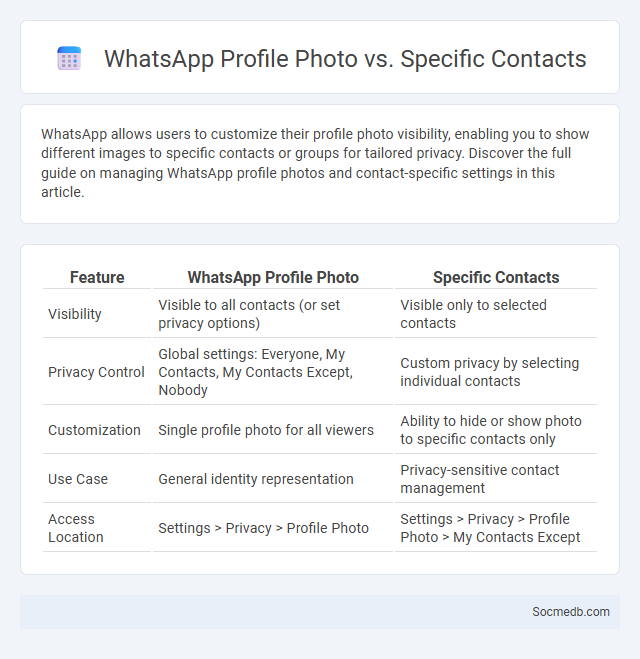 WhatsApp Profile Photo vs. Specific Contacts

WhatsApp allows users to customize their profile photo visibility, enabling you to show different images to specific contacts or groups for tailored privacy. Discover the full guide on managing WhatsApp profile photos and contact-specific settings in this article.

| Feature | WhatsApp Profile Photo | Specific Contacts |
|---|---|---|
| Visibility | Visible to all contacts (or set privacy options) | Visible only to selected contacts |
| Privacy Control | Global settings: Everyone, My Contacts, My Contacts Except, Nobody | Custom privacy by selecting individual contacts |
| Customization | Single profile photo for all viewers | Ability to hide or show photo to specific contacts only |
| Use Case | General identity representation | Privacy-sensitive contact management |
| Access Location | Settings > Privacy > Profile Photo | Settings > Privacy > Profile Photo > My Contacts Except |

Socmedb.com