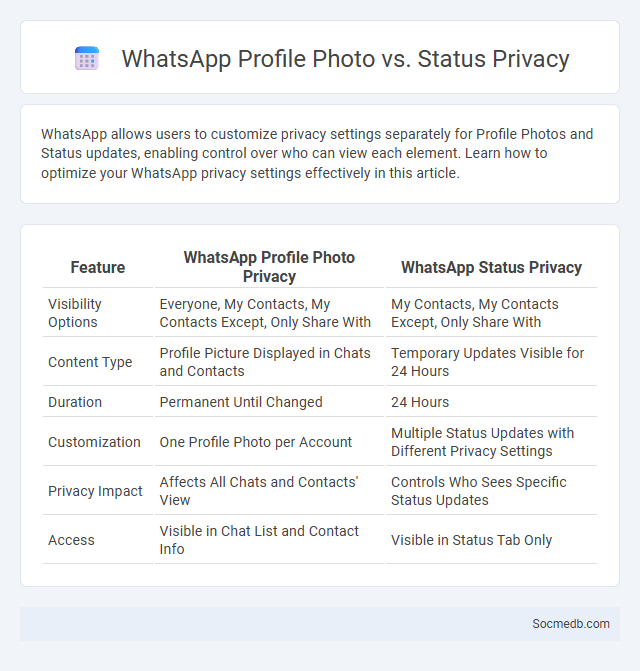 WhatsApp Profile Photo vs. Status Privacy

WhatsApp allows users to customize privacy settings separately for Profile Photos and Status updates, enabling control over who can view each element. Learn how to optimize your WhatsApp privacy settings effectively in this article.

| Feature | WhatsApp Profile Photo Privacy | WhatsApp Status Privacy |
|---|---|---|
| Visibility Options | Everyone, My Contacts, My Contacts Except, Only Share With | My Contacts, My Contacts Except, Only Share With |
| Content Type | Profile Picture Displayed in Chats and Contacts | Temporary Updates Visible for 24 Hours |
| Duration | Permanent Until Changed | 24 Hours |
| Customization | One Profile Photo per Account | Multiple Status Updates with Different Privacy Settings |
| Privacy Impact | Affects All Chats and Contacts' View | Controls Who Sees Specific Status Updates |
| Access | Visible in Chat List and Contact Info | Visible in Status Tab Only |

Socmedb.com