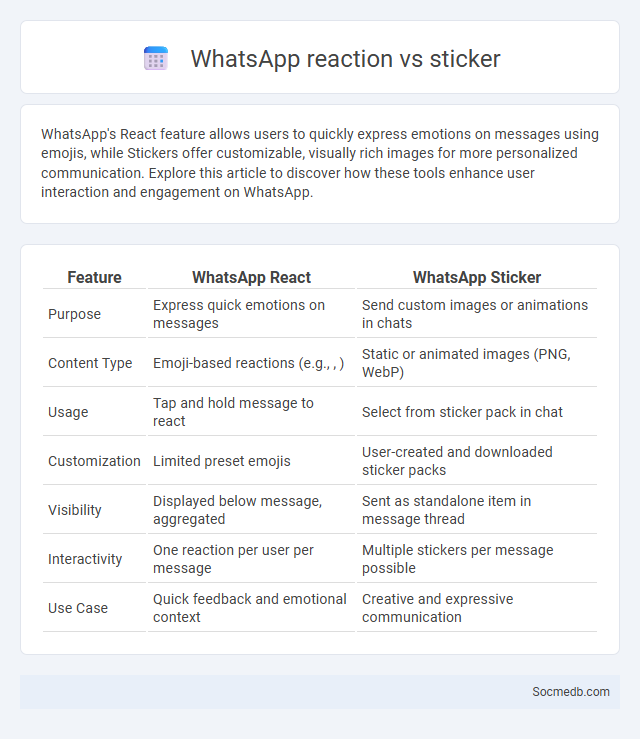 WhatsApp reaction vs sticker

WhatsApp's React feature allows users to quickly express emotions on messages using emojis, while Stickers offer customizable, visually rich images for more personalized communication. Explore this article to discover how these tools enhance user interaction and engagement on WhatsApp.

| Feature | WhatsApp React | WhatsApp Sticker |
|---|---|---|
| Purpose | Express quick emotions on messages | Send custom images or animations in chats |
| Content Type | Emoji-based reactions (e.g., , ) | Static or animated images (PNG, WebP) |
| Usage | Tap and hold message to react | Select from sticker pack in chat |
| Customization | Limited preset emojis | User-created and downloaded sticker packs |
| Visibility | Displayed below message, aggregated | Sent as standalone item in message thread |
| Interactivity | One reaction per user per message | Multiple stickers per message possible |
| Use Case | Quick feedback and emotional context | Creative and expressive communication |

Socmedb.com