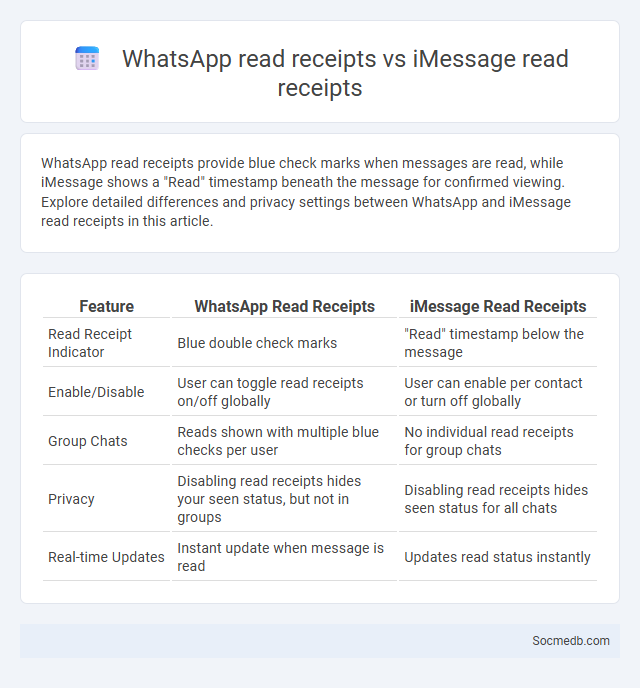 WhatsApp read receipts vs iMessage read receipts

WhatsApp read receipts provide blue check marks when messages are read, while iMessage shows a "Read" timestamp beneath the message for confirmed viewing. Explore detailed differences and privacy settings between WhatsApp and iMessage read receipts in this article.

| Feature | WhatsApp Read Receipts | iMessage Read Receipts |
|---|---|---|
| Read Receipt Indicator | Blue double check marks | "Read" timestamp below the message |
| Enable/Disable | User can toggle read receipts on/off globally | User can enable per contact or turn off globally |
| Group Chats | Reads shown with multiple blue checks per user | No individual read receipts for group chats |
| Privacy | Disabling read receipts hides your seen status, but not in groups | Disabling read receipts hides seen status for all chats |
| Real-time Updates | Instant update when message is read | Updates read status instantly |

Socmedb.com