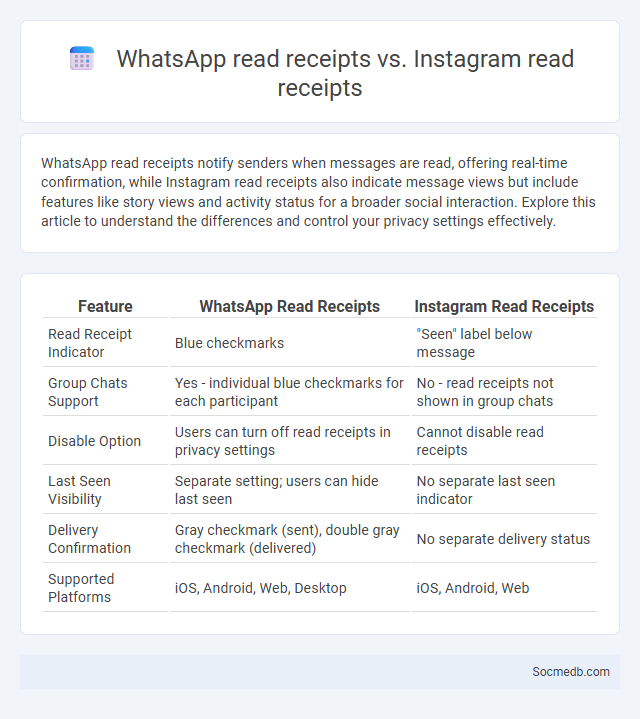 WhatsApp read receipts vs. Instagram read receipts

WhatsApp read receipts notify senders when messages are read, offering real-time confirmation, while Instagram read receipts also indicate message views but include features like story views and activity status for a broader social interaction. Explore this article to understand the differences and control your privacy settings effectively.

| Feature | WhatsApp Read Receipts | Instagram Read Receipts |
|---|---|---|
| Read Receipt Indicator | Blue checkmarks | "Seen" label below message |
| Group Chats Support | Yes - individual blue checkmarks for each participant | No - read receipts not shown in group chats |
| Disable Option | Users can turn off read receipts in privacy settings | Cannot disable read receipts |
| Last Seen Visibility | Separate setting; users can hide last seen | No separate last seen indicator |
| Delivery Confirmation | Gray checkmark (sent), double gray checkmark (delivered) | No separate delivery status |
| Supported Platforms | iOS, Android, Web, Desktop | iOS, Android, Web |

Socmedb.com