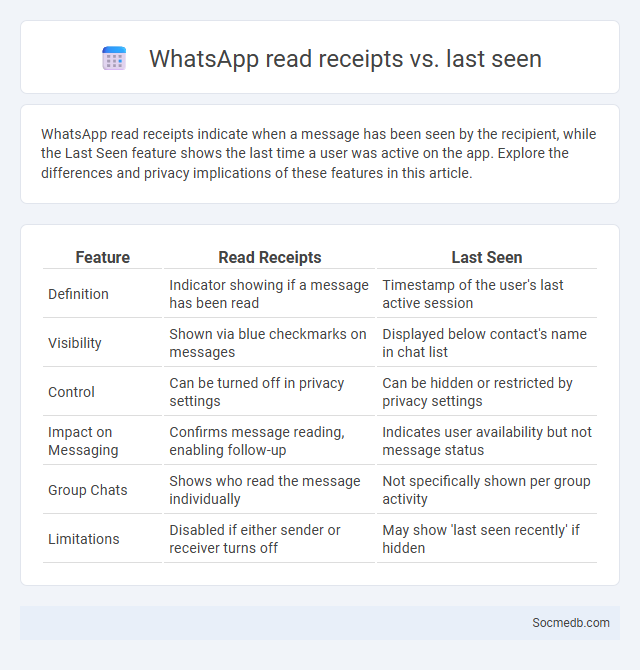 WhatsApp read receipts vs. last seen

WhatsApp read receipts indicate when a message has been seen by the recipient, while the Last Seen feature shows the last time a user was active on the app. Explore the differences and privacy implications of these features in this article.

| Feature | Read Receipts | Last Seen |
|---|---|---|
| Definition | Indicator showing if a message has been read | Timestamp of the user's last active session |
| Visibility | Shown via blue checkmarks on messages | Displayed below contact's name in chat list |
| Control | Can be turned off in privacy settings | Can be hidden or restricted by privacy settings |
| Impact on Messaging | Confirms message reading, enabling follow-up | Indicates user availability but not message status |
| Group Chats | Shows who read the message individually | Not specifically shown per group activity |
| Limitations | Disabled if either sender or receiver turns off | May show 'last seen recently' if hidden |

Socmedb.com