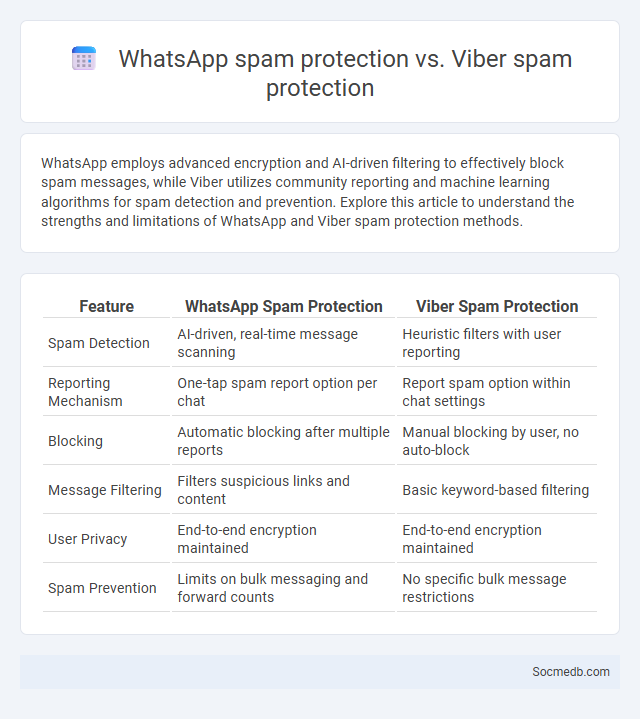 WhatsApp spam protection vs. Viber spam protection

WhatsApp employs advanced encryption and AI-driven filtering to effectively block spam messages, while Viber utilizes community reporting and machine learning algorithms for spam detection and prevention. Explore this article to understand the strengths and limitations of WhatsApp and Viber spam protection methods.

| Feature | WhatsApp Spam Protection | Viber Spam Protection |
|---|---|---|
| Spam Detection | AI-driven, real-time message scanning | Heuristic filters with user reporting |
| Reporting Mechanism | One-tap spam report option per chat | Report spam option within chat settings |
| Blocking | Automatic blocking after multiple reports | Manual blocking by user, no auto-block |
| Message Filtering | Filters suspicious links and content | Basic keyword-based filtering |
| User Privacy | End-to-end encryption maintained | End-to-end encryption maintained |
| Spam Prevention | Limits on bulk messaging and forward counts | No specific bulk message restrictions |

Socmedb.com