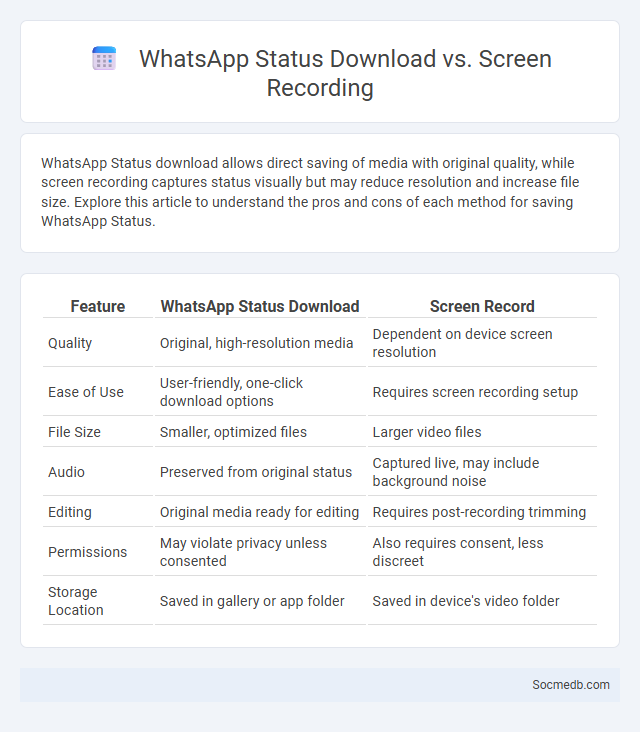 WhatsApp Status Download vs. Screen Recording

WhatsApp Status download allows direct saving of media with original quality, while screen recording captures status visually but may reduce resolution and increase file size. Explore this article to understand the pros and cons of each method for saving WhatsApp Status.

| Feature | WhatsApp Status Download | Screen Record |
|---|---|---|
| Quality | Original, high-resolution media | Dependent on device screen resolution |
| Ease of Use | User-friendly, one-click download options | Requires screen recording setup |
| File Size | Smaller, optimized files | Larger video files |
| Audio | Preserved from original status | Captured live, may include background noise |
| Editing | Original media ready for editing | Requires post-recording trimming |
| Permissions | May violate privacy unless consented | Also requires consent, less discreet |
| Storage Location | Saved in gallery or app folder | Saved in device's video folder |

Socmedb.com