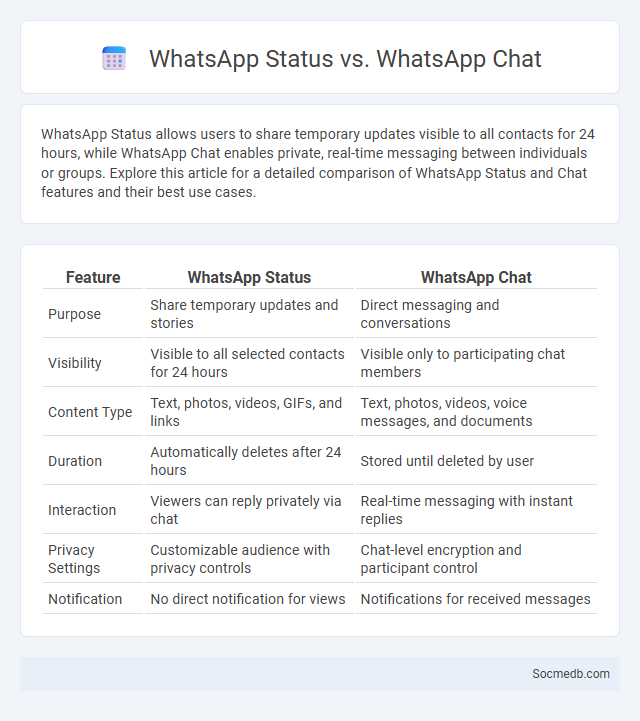 WhatsApp Status vs. WhatsApp Chat

WhatsApp Status allows users to share temporary updates visible to all contacts for 24 hours, while WhatsApp Chat enables private, real-time messaging between individuals or groups. Explore this article for a detailed comparison of WhatsApp Status and Chat features and their best use cases.

| Feature | WhatsApp Status | WhatsApp Chat |
|---|---|---|
| Purpose | Share temporary updates and stories | Direct messaging and conversations |
| Visibility | Visible to all selected contacts for 24 hours | Visible only to participating chat members |
| Content Type | Text, photos, videos, GIFs, and links | Text, photos, videos, voice messages, and documents |
| Duration | Automatically deletes after 24 hours | Stored until deleted by user |
| Interaction | Viewers can reply privately via chat | Real-time messaging with instant replies |
| Privacy Settings | Customizable audience with privacy controls | Chat-level encryption and participant control |
| Notification | No direct notification for views | Notifications for received messages |

Socmedb.com