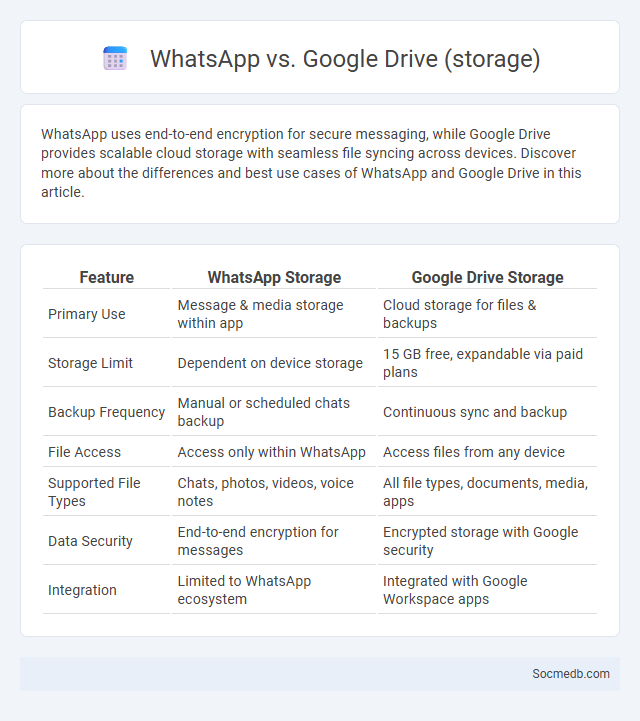 WhatsApp vs. Google Drive (storage)

WhatsApp uses end-to-end encryption for secure messaging, while Google Drive provides scalable cloud storage with seamless file syncing across devices. Discover more about the differences and best use cases of WhatsApp and Google Drive in this article.

| Feature | WhatsApp Storage | Google Drive Storage |
|---|---|---|
| Primary Use | Message & media storage within app | Cloud storage for files & backups |
| Storage Limit | Dependent on device storage | 15 GB free, expandable via paid plans |
| Backup Frequency | Manual or scheduled chats backup | Continuous sync and backup |
| File Access | Access only within WhatsApp | Access files from any device |
| Supported File Types | Chats, photos, videos, voice notes | All file types, documents, media, apps |
| Data Security | End-to-end encryption for messages | Encrypted storage with Google security |
| Integration | Limited to WhatsApp ecosystem | Integrated with Google Workspace apps |

Socmedb.com