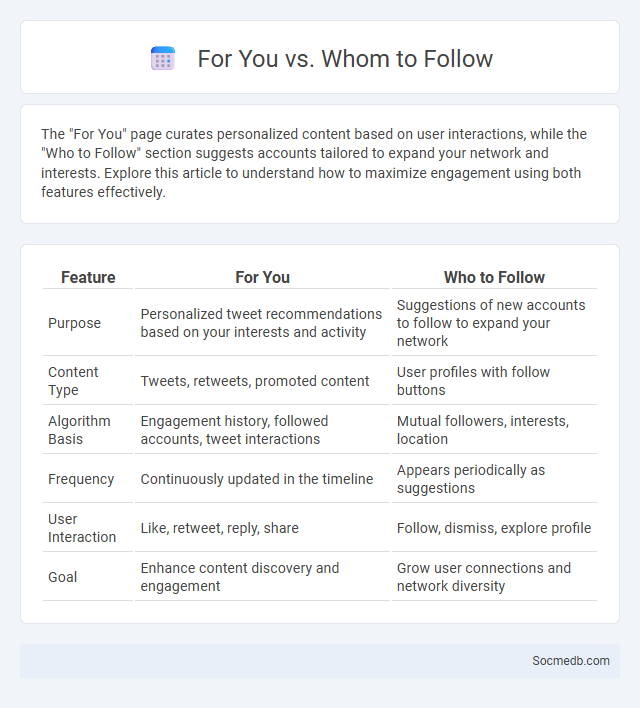 For You vs. Whom to Follow

The "For You" page curates personalized content based on user interactions, while the "Who to Follow" section suggests accounts tailored to expand your network and interests. Explore this article to understand how to maximize engagement using both features effectively.

| Feature | For You | Who to Follow |
|---|---|---|
| Purpose | Personalized tweet recommendations based on your interests and activity | Suggestions of new accounts to follow to expand your network |
| Content Type | Tweets, retweets, promoted content | User profiles with follow buttons |
| Algorithm Basis | Engagement history, followed accounts, tweet interactions | Mutual followers, interests, location |
| Frequency | Continuously updated in the timeline | Appears periodically as suggestions |
| User Interaction | Like, retweet, reply, share | Follow, dismiss, explore profile |
| Goal | Enhance content discovery and engagement | Grow user connections and network diversity |

Socmedb.com