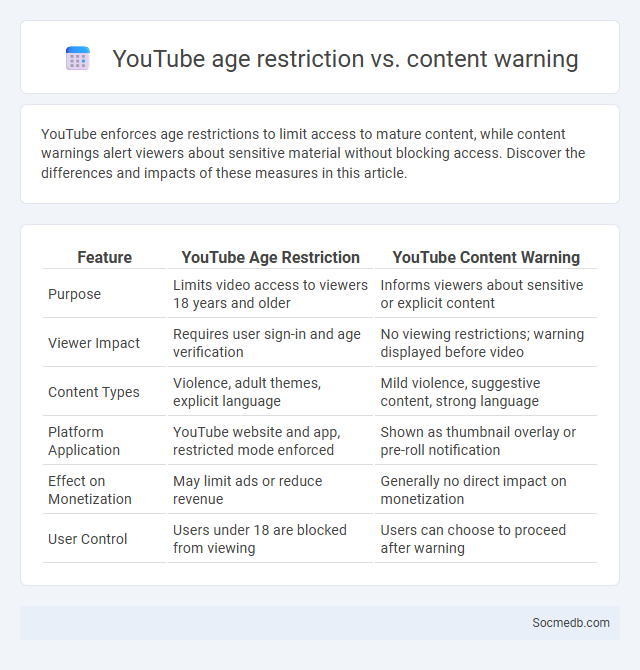 YouTube age restriction vs. content warning

YouTube enforces age restrictions to limit access to mature content, while content warnings alert viewers about sensitive material without blocking access. Discover the differences and impacts of these measures in this article.

| Feature | YouTube Age Restriction | YouTube Content Warning |
|---|---|---|
| Purpose | Limits video access to viewers 18 years and older | Informs viewers about sensitive or explicit content |
| Viewer Impact | Requires user sign-in and age verification | No viewing restrictions; warning displayed before video |
| Content Types | Violence, adult themes, explicit language | Mild violence, suggestive content, strong language |
| Platform Application | YouTube website and app, restricted mode enforced | Shown as thumbnail overlay or pre-roll notification |
| Effect on Monetization | May limit ads or reduce revenue | Generally no direct impact on monetization |
| User Control | Users under 18 are blocked from viewing | Users can choose to proceed after warning |

Socmedb.com