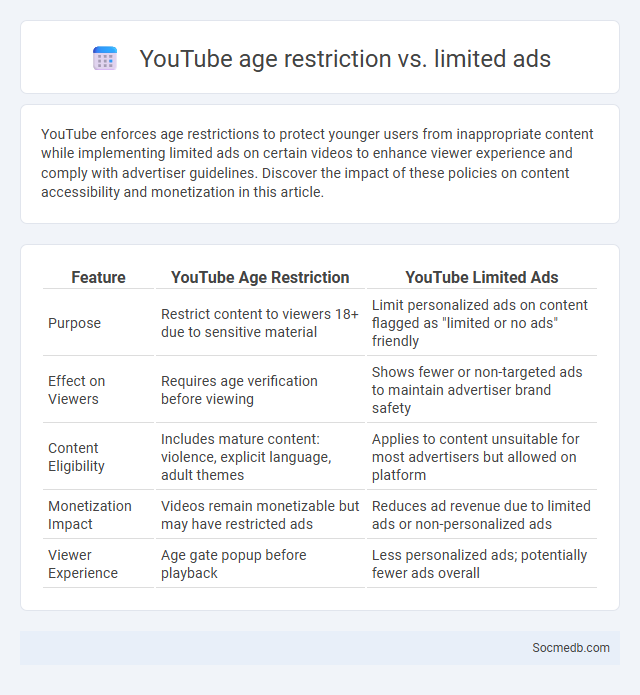 YouTube age restriction vs. limited ads

YouTube enforces age restrictions to protect younger users from inappropriate content while implementing limited ads on certain videos to enhance viewer experience and comply with advertiser guidelines. Discover the impact of these policies on content accessibility and monetization in this article.

| Feature | YouTube Age Restriction | YouTube Limited Ads |
|---|---|---|
| Purpose | Restrict content to viewers 18+ due to sensitive material | Limit personalized ads on content flagged as "limited or no ads" friendly |
| Effect on Viewers | Requires age verification before viewing | Shows fewer or non-targeted ads to maintain advertiser brand safety |
| Content Eligibility | Includes mature content: violence, explicit language, adult themes | Applies to content unsuitable for most advertisers but allowed on platform |
| Monetization Impact | Videos remain monetizable but may have restricted ads | Reduces ad revenue due to limited ads or non-personalized ads |
| Viewer Experience | Age gate popup before playback | Less personalized ads; potentially fewer ads overall |

Socmedb.com