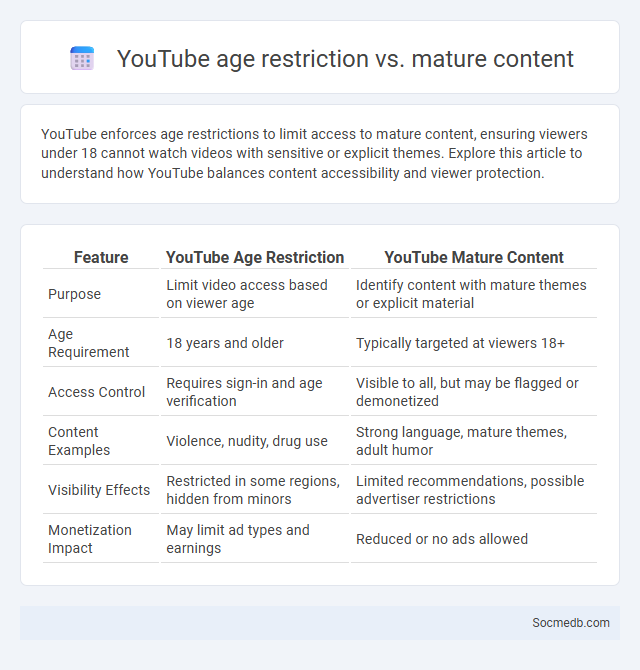 YouTube age restriction vs. mature content

YouTube enforces age restrictions to limit access to mature content, ensuring viewers under 18 cannot watch videos with sensitive or explicit themes. Explore this article to understand how YouTube balances content accessibility and viewer protection.

| Feature | YouTube Age Restriction | YouTube Mature Content |
|---|---|---|
| Purpose | Limit video access based on viewer age | Identify content with mature themes or explicit material |
| Age Requirement | 18 years and older | Typically targeted at viewers 18+ |
| Access Control | Requires sign-in and age verification | Visible to all, but may be flagged or demonetized |
| Content Examples | Violence, nudity, drug use | Strong language, mature themes, adult humor |
| Visibility Effects | Restricted in some regions, hidden from minors | Limited recommendations, possible advertiser restrictions |
| Monetization Impact | May limit ad types and earnings | Reduced or no ads allowed |

Socmedb.com