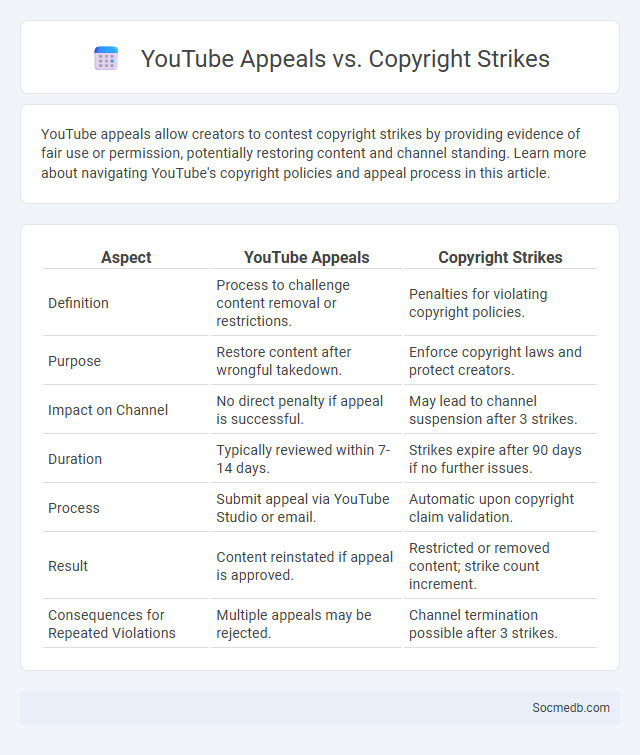 YouTube Appeals vs. Copyright Strikes

YouTube appeals allow creators to contest copyright strikes by providing evidence of fair use or permission, potentially restoring content and channel standing. Learn more about navigating YouTube's copyright policies and appeal process in this article.

| Aspect | YouTube Appeals | Copyright Strikes |
|---|---|---|
| Definition | Process to challenge content removal or restrictions. | Penalties for violating copyright policies. |
| Purpose | Restore content after wrongful takedown. | Enforce copyright laws and protect creators. |
| Impact on Channel | No direct penalty if appeal is successful. | May lead to channel suspension after 3 strikes. |
| Duration | Typically reviewed within 7-14 days. | Strikes expire after 90 days if no further issues. |
| Process | Submit appeal via YouTube Studio or email. | Automatic upon copyright claim validation. |
| Result | Content reinstated if appeal is approved. | Restricted or removed content; strike count increment. |
| Consequences for Repeated Violations | Multiple appeals may be rejected. | Channel termination possible after 3 strikes. |

Socmedb.com