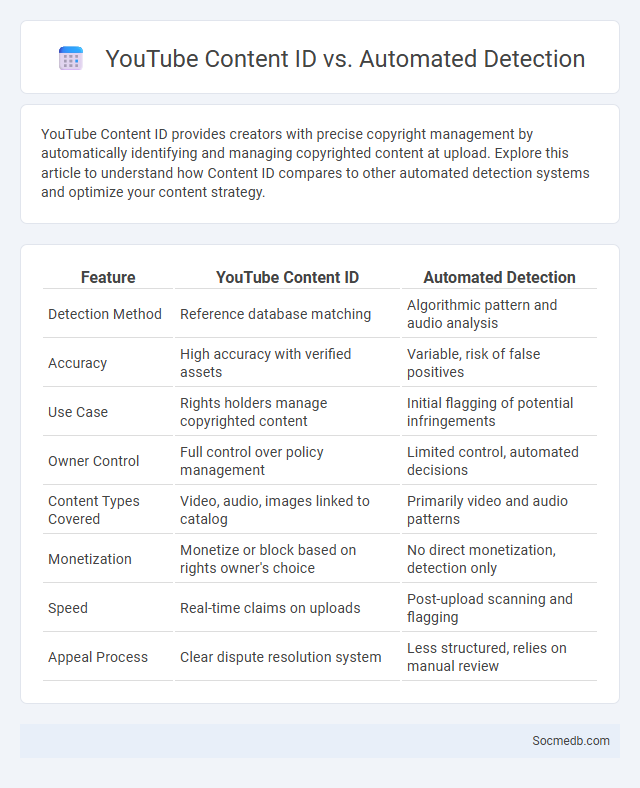 YouTube Content ID vs. Automated Detection

YouTube Content ID provides creators with precise copyright management by automatically identifying and managing copyrighted content at upload. Explore this article to understand how Content ID compares to other automated detection systems and optimize your content strategy.

| Feature | YouTube Content ID | Automated Detection |
|---|---|---|
| Detection Method | Reference database matching | Algorithmic pattern and audio analysis |
| Accuracy | High accuracy with verified assets | Variable, risk of false positives |
| Use Case | Rights holders manage copyrighted content | Initial flagging of potential infringements |
| Owner Control | Full control over policy management | Limited control, automated decisions |
| Content Types Covered | Video, audio, images linked to catalog | Primarily video and audio patterns |
| Monetization | Monetize or block based on rights owner's choice | No direct monetization, detection only |
| Speed | Real-time claims on uploads | Post-upload scanning and flagging |
| Appeal Process | Clear dispute resolution system | Less structured, relies on manual review |

Socmedb.com