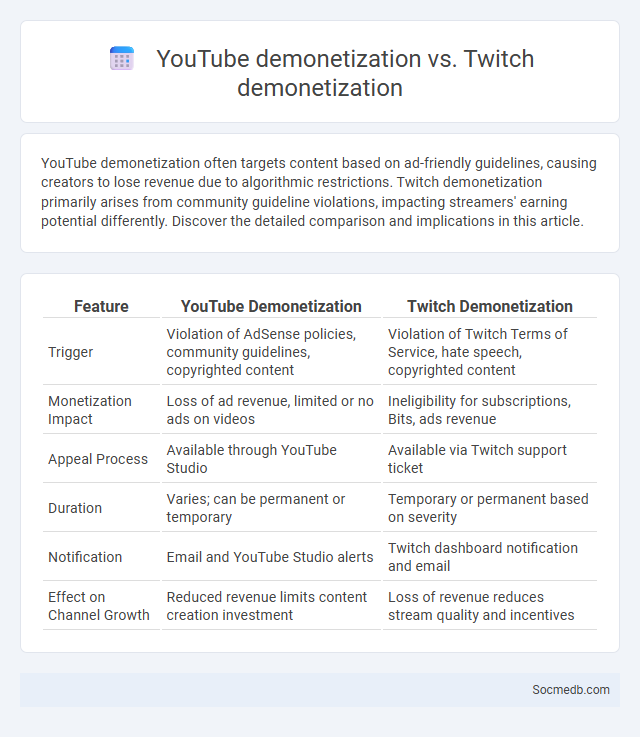 YouTube demonetization vs. Twitch demonetization

YouTube demonetization often targets content based on ad-friendly guidelines, causing creators to lose revenue due to algorithmic restrictions. Twitch demonetization primarily arises from community guideline violations, impacting streamers' earning potential differently. Discover the detailed comparison and implications in this article.

| Feature | YouTube Demonetization | Twitch Demonetization |
|---|---|---|
| Trigger | Violation of AdSense policies, community guidelines, copyrighted content | Violation of Twitch Terms of Service, hate speech, copyrighted content |
| Monetization Impact | Loss of ad revenue, limited or no ads on videos | Ineligibility for subscriptions, Bits, ads revenue |
| Appeal Process | Available through YouTube Studio | Available via Twitch support ticket |
| Duration | Varies; can be permanent or temporary | Temporary or permanent based on severity |
| Notification | Email and YouTube Studio alerts | Twitch dashboard notification and email |
| Effect on Channel Growth | Reduced revenue limits content creation investment | Loss of revenue reduces stream quality and incentives |

Socmedb.com