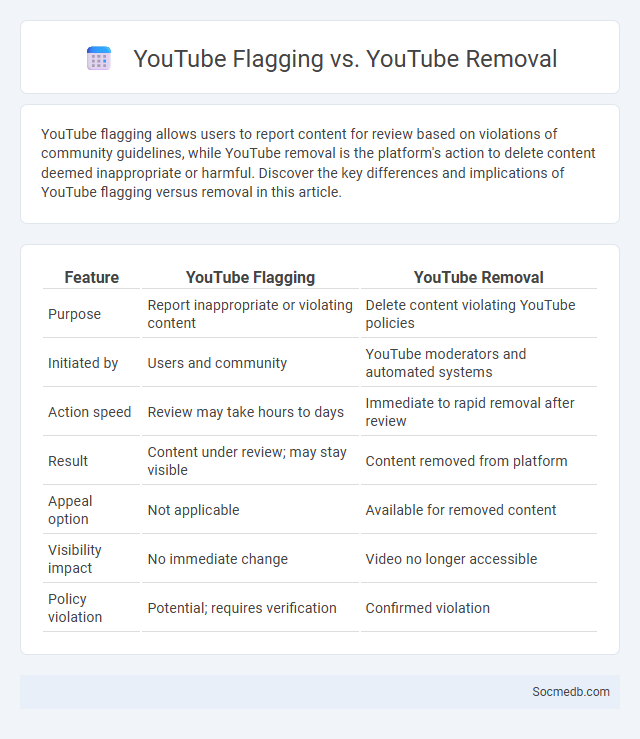 YouTube Flagging vs. YouTube Removal

YouTube flagging allows users to report content for review based on violations of community guidelines, while YouTube removal is the platform's action to delete content deemed inappropriate or harmful. Discover the key differences and implications of YouTube flagging versus removal in this article.

| Feature | YouTube Flagging | YouTube Removal |
|---|---|---|
| Purpose | Report inappropriate or violating content | Delete content violating YouTube policies |
| Initiated by | Users and community | YouTube moderators and automated systems |
| Action speed | Review may take hours to days | Immediate to rapid removal after review |
| Result | Content under review; may stay visible | Content removed from platform |
| Appeal option | Not applicable | Available for removed content |
| Visibility impact | No immediate change | Video no longer accessible |
| Policy violation | Potential; requires verification | Confirmed violation |

Socmedb.com