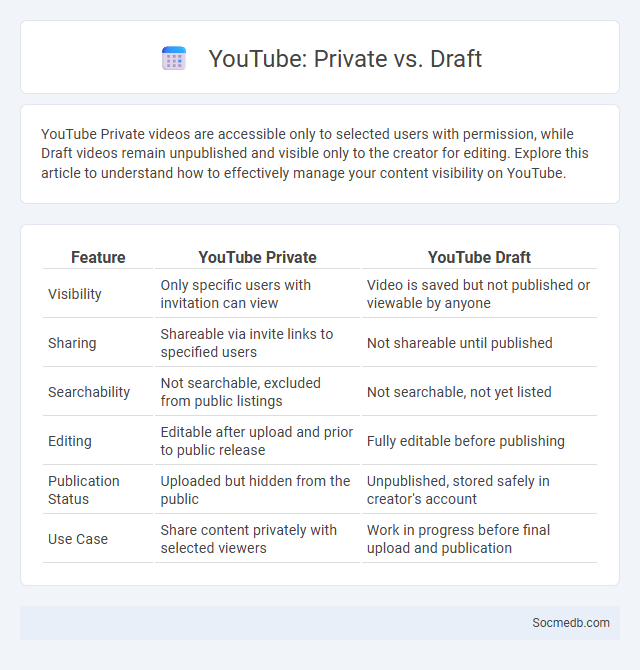 YouTube: Private vs. Draft

YouTube Private videos are accessible only to selected users with permission, while Draft videos remain unpublished and visible only to the creator for editing. Explore this article to understand how to effectively manage your content visibility on YouTube.

| Feature | YouTube Private | YouTube Draft |
|---|---|---|
| Visibility | Only specific users with invitation can view | Video is saved but not published or viewable by anyone |
| Sharing | Shareable via invite links to specified users | Not shareable until published |
| Searchability | Not searchable, excluded from public listings | Not searchable, not yet listed |
| Editing | Editable after upload and prior to public release | Fully editable before publishing |
| Publication Status | Uploaded but hidden from the public | Unpublished, stored safely in creator's account |
| Use Case | Share content privately with selected viewers | Work in progress before final upload and publication |

Socmedb.com