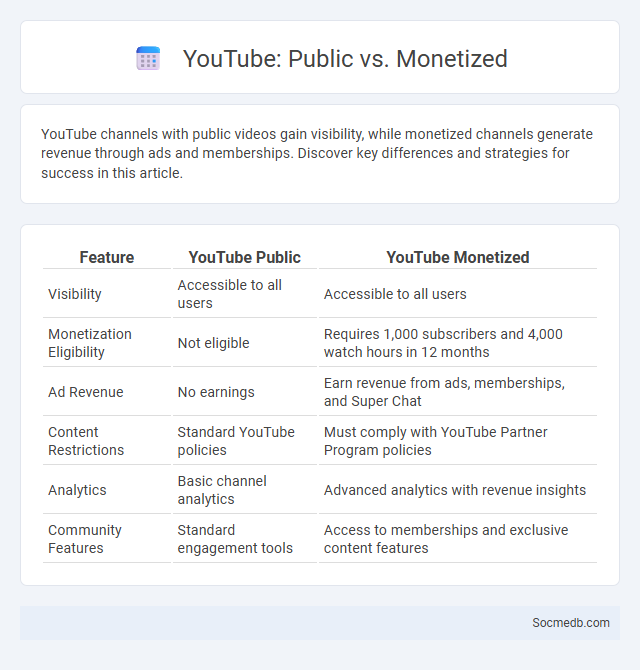 YouTube: Public vs. Monetized

YouTube channels with public videos gain visibility, while monetized channels generate revenue through ads and memberships. Discover key differences and strategies for success in this article.

| Feature | YouTube Public | YouTube Monetized |
|---|---|---|
| Visibility | Accessible to all users | Accessible to all users |
| Monetization Eligibility | Not eligible | Requires 1,000 subscribers and 4,000 watch hours in 12 months |
| Ad Revenue | No earnings | Earn revenue from ads, memberships, and Super Chat |
| Content Restrictions | Standard YouTube policies | Must comply with YouTube Partner Program policies |
| Analytics | Basic channel analytics | Advanced analytics with revenue insights |
| Community Features | Standard engagement tools | Access to memberships and exclusive content features |

Socmedb.com