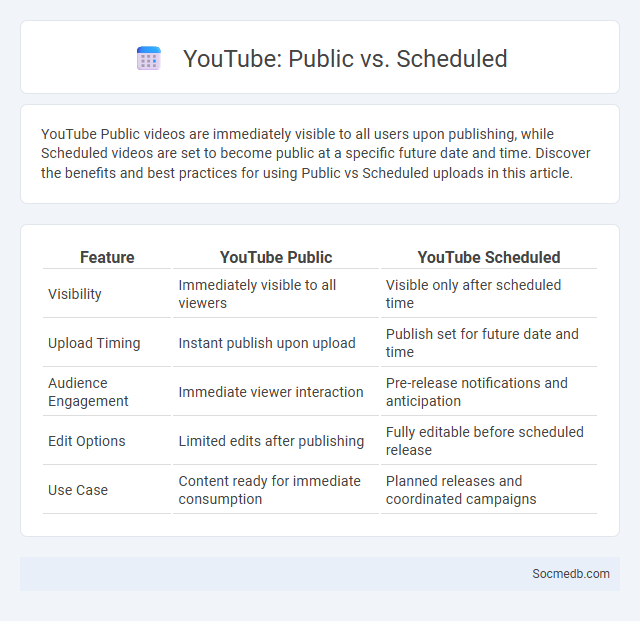 YouTube: Public vs. Scheduled

YouTube Public videos are immediately visible to all users upon publishing, while Scheduled videos are set to become public at a specific future date and time. Discover the benefits and best practices for using Public vs Scheduled uploads in this article.

| Feature | YouTube Public | YouTube Scheduled |
|---|---|---|
| Visibility | Immediately visible to all viewers | Visible only after scheduled time |
| Upload Timing | Instant publish upon upload | Publish set for future date and time |
| Audience Engagement | Immediate viewer interaction | Pre-release notifications and anticipation |
| Edit Options | Limited edits after publishing | Fully editable before scheduled release |
| Use Case | Content ready for immediate consumption | Planned releases and coordinated campaigns |

Socmedb.com