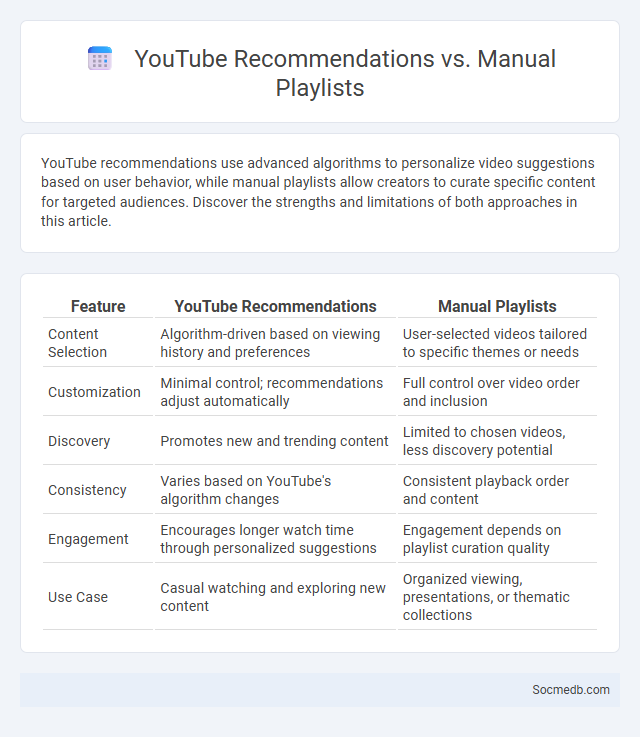 YouTube Recommendations vs. Manual Playlists

YouTube recommendations use advanced algorithms to personalize video suggestions based on user behavior, while manual playlists allow creators to curate specific content for targeted audiences. Discover the strengths and limitations of both approaches in this article.

| Feature | YouTube Recommendations | Manual Playlists |
|---|---|---|
| Content Selection | Algorithm-driven based on viewing history and preferences | User-selected videos tailored to specific themes or needs |
| Customization | Minimal control; recommendations adjust automatically | Full control over video order and inclusion |
| Discovery | Promotes new and trending content | Limited to chosen videos, less discovery potential |
| Consistency | Varies based on YouTube's algorithm changes | Consistent playback order and content |
| Engagement | Encourages longer watch time through personalized suggestions | Engagement depends on playlist curation quality |
| Use Case | Casual watching and exploring new content | Organized viewing, presentations, or thematic collections |

Socmedb.com