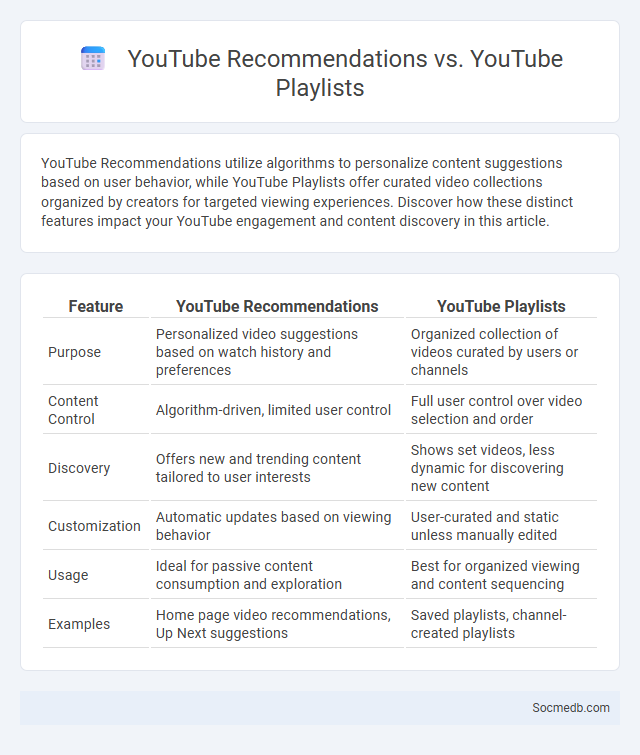 YouTube Recommendations vs. YouTube Playlists

YouTube Recommendations utilize algorithms to personalize content suggestions based on user behavior, while YouTube Playlists offer curated video collections organized by creators for targeted viewing experiences. Discover how these distinct features impact your YouTube engagement and content discovery in this article.

| Feature | YouTube Recommendations | YouTube Playlists |
|---|---|---|
| Purpose | Personalized video suggestions based on watch history and preferences | Organized collection of videos curated by users or channels |
| Content Control | Algorithm-driven, limited user control | Full user control over video selection and order |
| Discovery | Offers new and trending content tailored to user interests | Shows set videos, less dynamic for discovering new content |
| Customization | Automatic updates based on viewing behavior | User-curated and static unless manually edited |
| Usage | Ideal for passive content consumption and exploration | Best for organized viewing and content sequencing |
| Examples | Home page video recommendations, Up Next suggestions | Saved playlists, channel-created playlists |

Socmedb.com